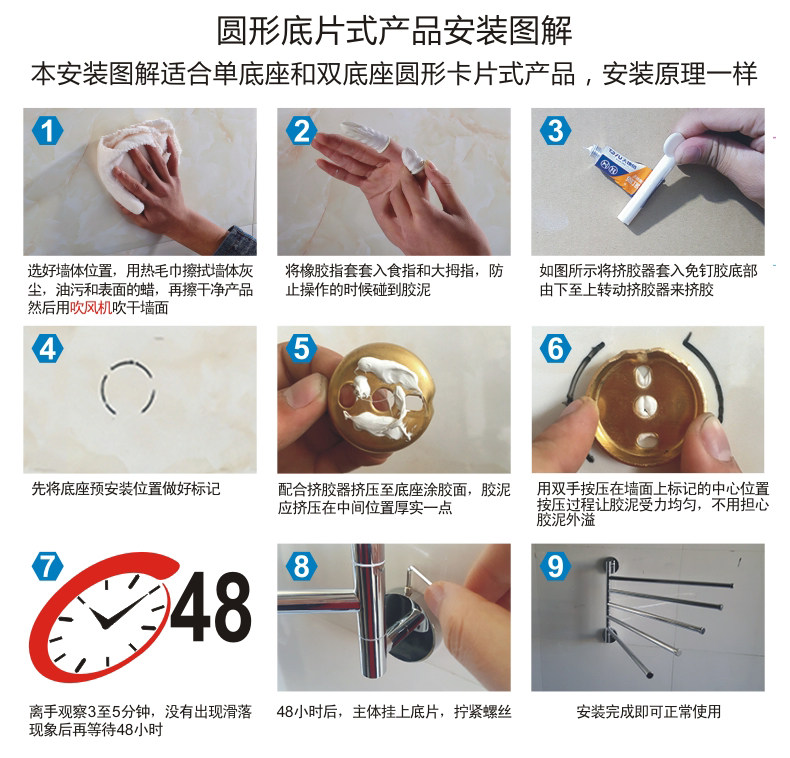 圆形底片式产品安装图解

本安装图解适合单底座和双底座圆形卡片式产品，安装原理一样

1

选好墙体位置，用热毛巾擦拭墙体灰尘，油污和表面的蜡，再擦干净产品然后用吹风机吹干墙面

2

将橡胶指套套入食指和大拇指，防止操作的时候碰到胶泥

3

如图所示将挤胶器套入免钉胶底部由下至上转动挤胶器来挤胶

4

先将底座预安装位置做好标记

5

配合挤胶器挤压至底座涂胶面，胶泥应挤压在中间位置厚实一点

6

用双手按压在墙面上标记的中心位置按压过程让胶泥受力均匀，不用担心胶泥外溢

7

48

离手观察3至5分钟，没有出现滑落现象后再等待48小时

8

48小时后，主体挂上底片，拧紧螺丝

9

安装完成即可正常使用