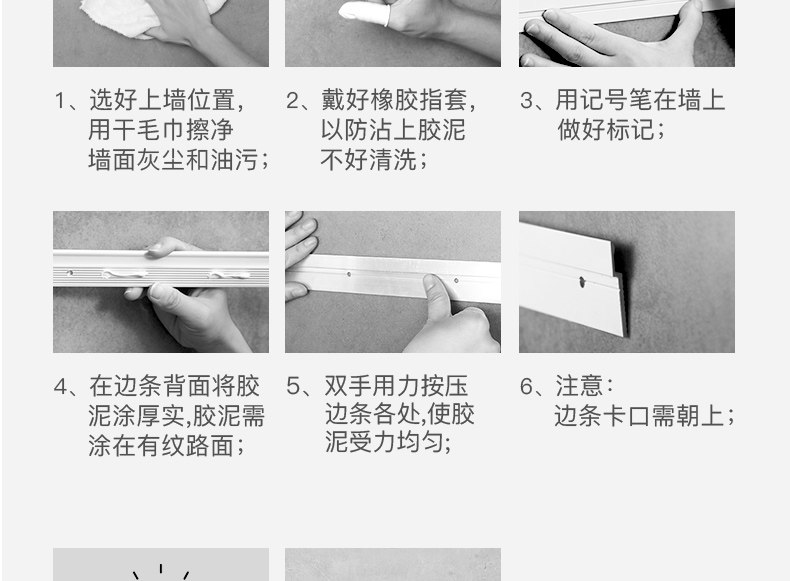 1、选好上墙位置，用干毛巾擦净墙面灰尘和油污；

2、戴好橡胶指套，以防沾上胶泥不好清洗；

3、用记号笔在墙上做好标记；

4、在边条背面将胶泥涂厚实,胶泥需涂在有纹路面；

5、双手用力按压边条各处,使胶泥受力均匀；

6、注意：边条卡口需朝上；