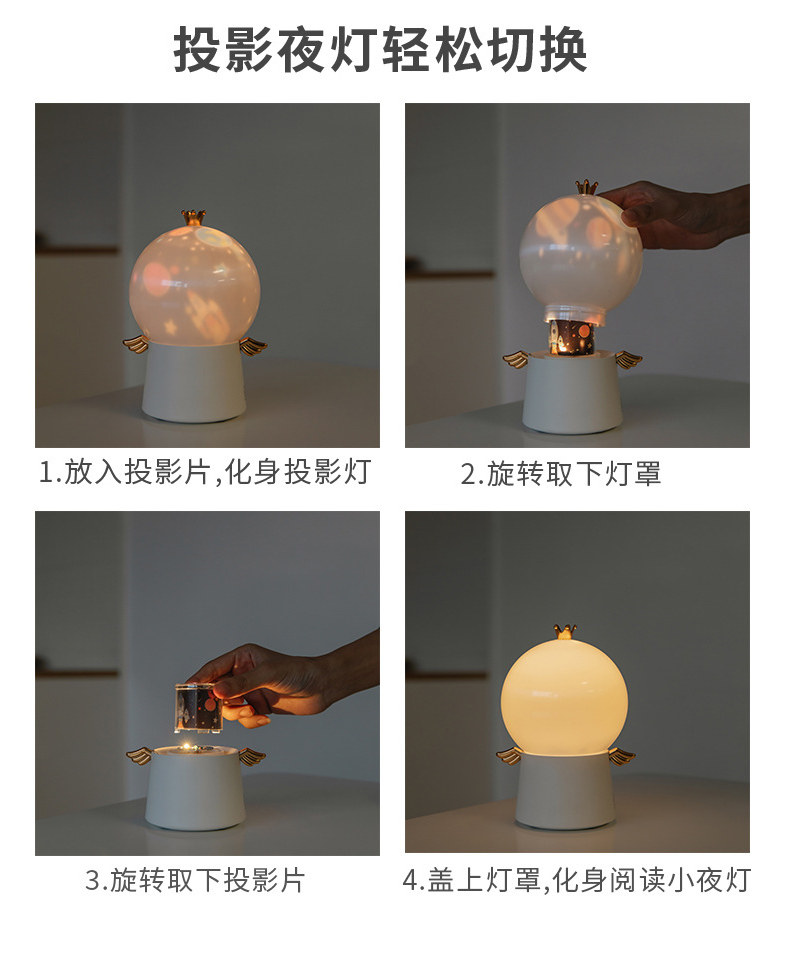 投影夜灯轻松切换

1.放入投影片,化身投影灯

2.旋转取下灯罩

3.旋转取下投影片

4.盖上灯罩,化身阅读小夜灯