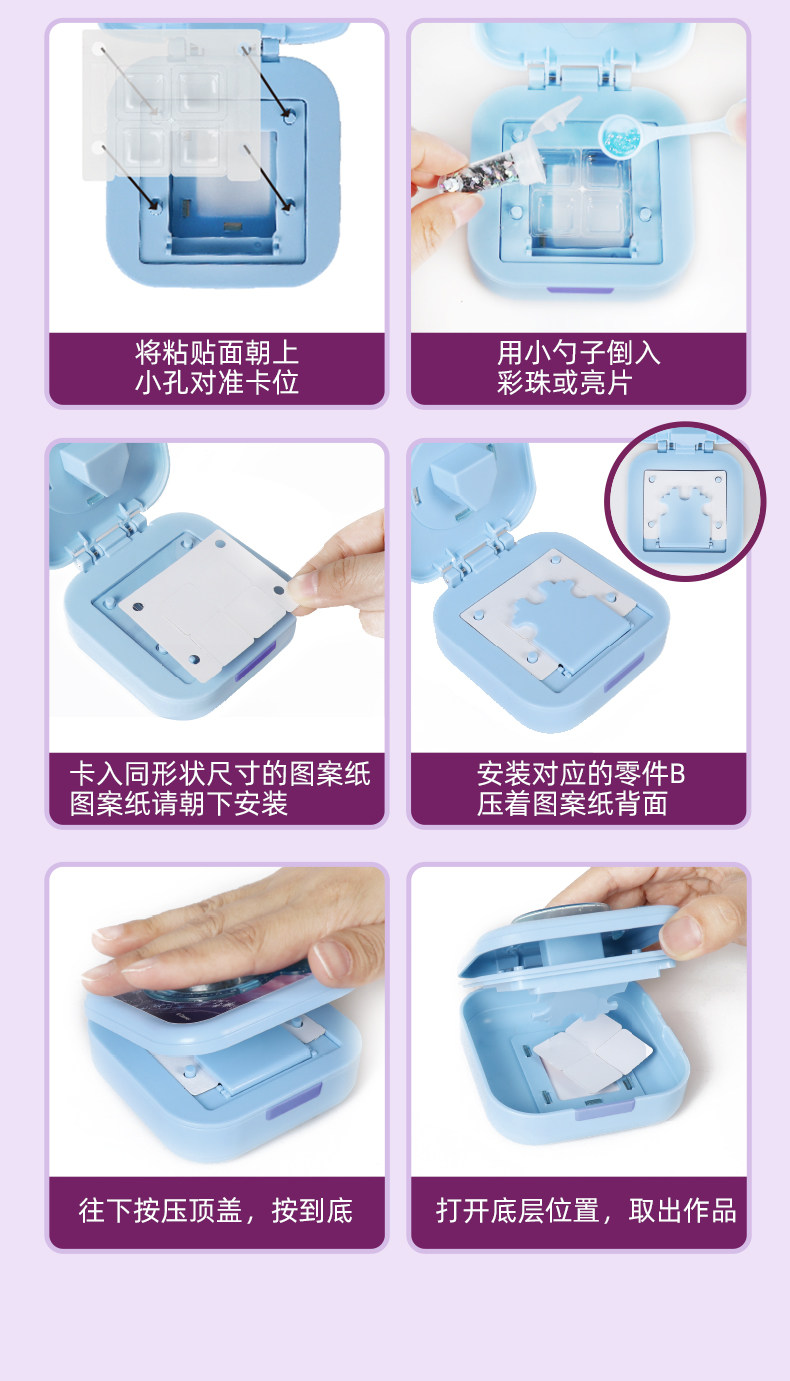 将粘贴面朝上
小孔对准卡位

用小勺子倒入
彩珠或亮片

卡入同形状尺寸的图案纸
图案纸请朝下安装

安装对应的零件B
压着图案纸背面

往下按压顶盖，按到底

打开底层位置，取出作品