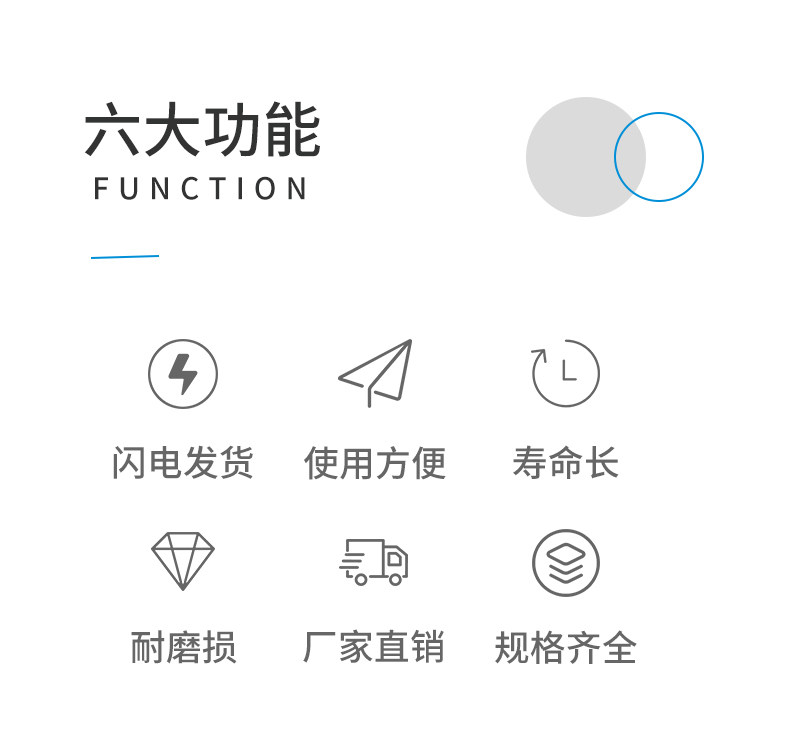 六大功能
FUNCTION

闪电发货 使用方便 寿命长

耐磨损 厂家直销 规格齐全