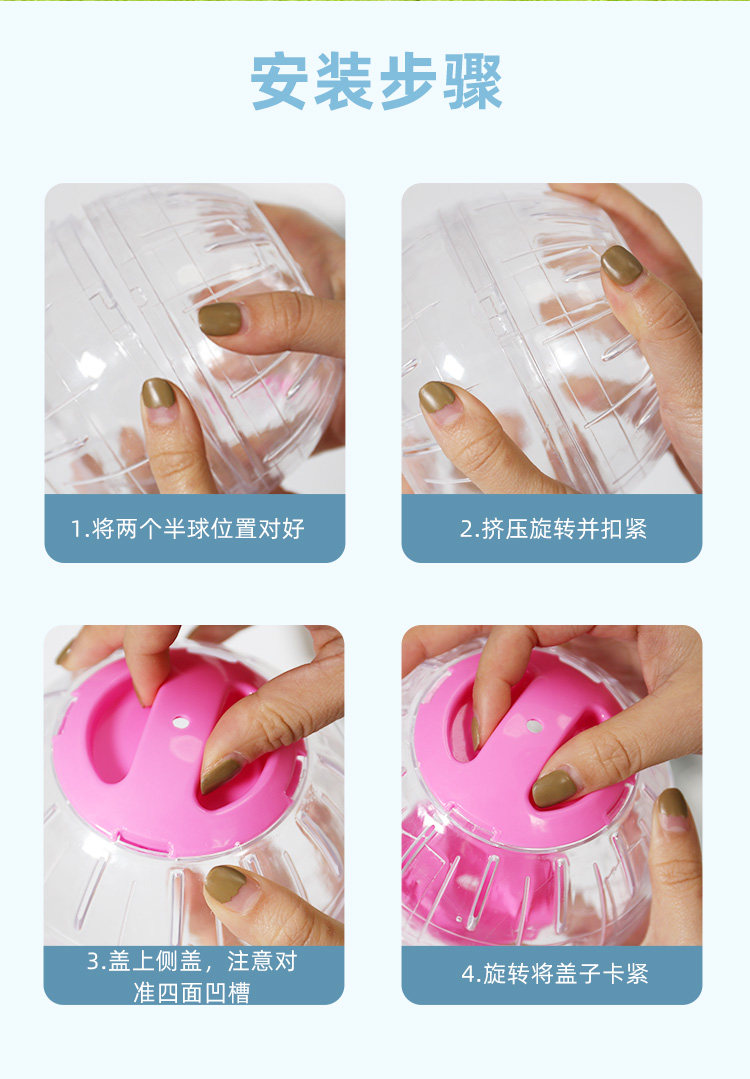 安装步骤

1.将两个半球位置对好

2.挤压旋转并扣紧

3.盖上侧盖，注意对准四面凹槽

4.旋转将盖子卡紧