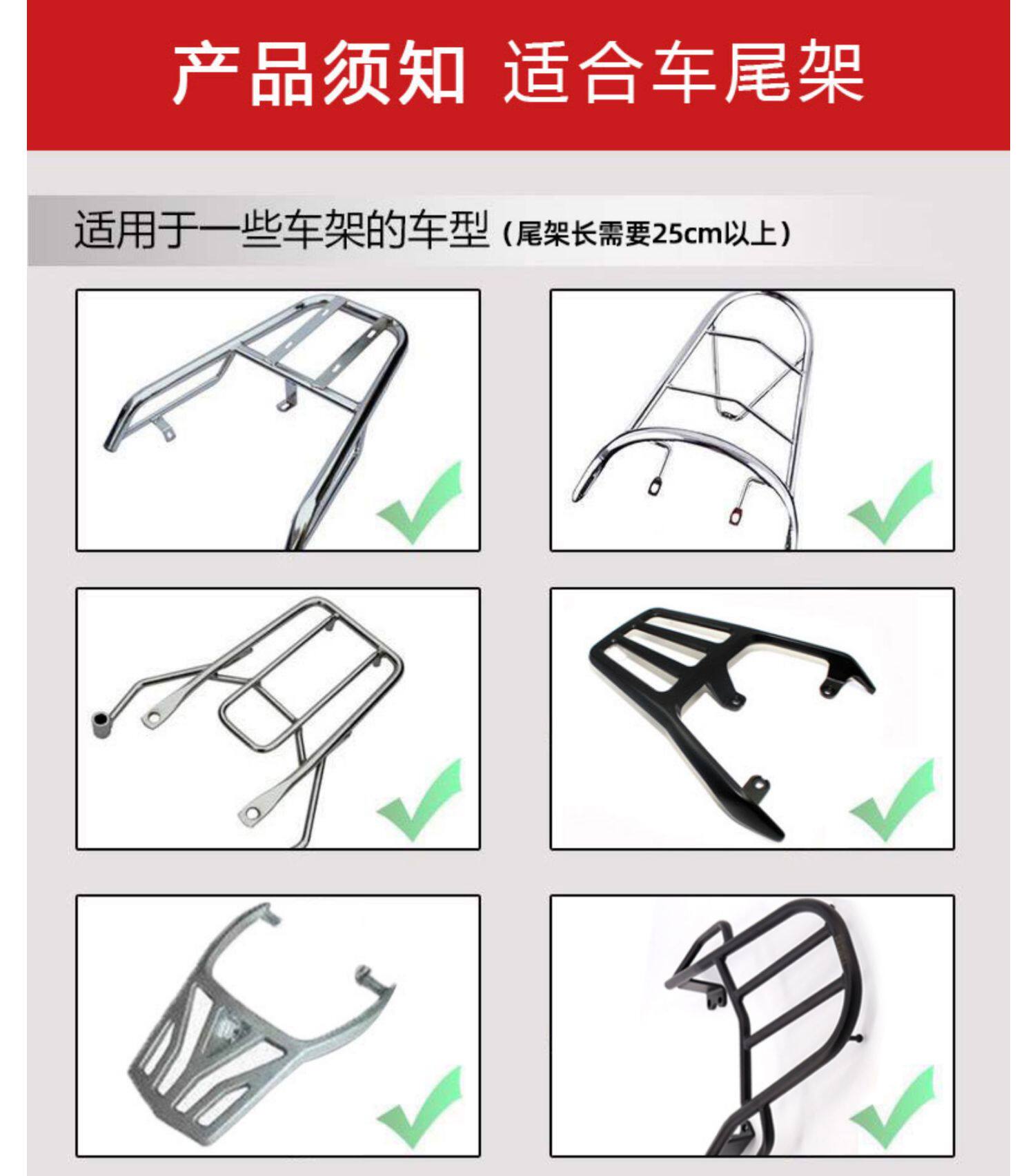 产品须知 适合车尾架

适用于一些车架的车型（尾架长需要25cm以上）