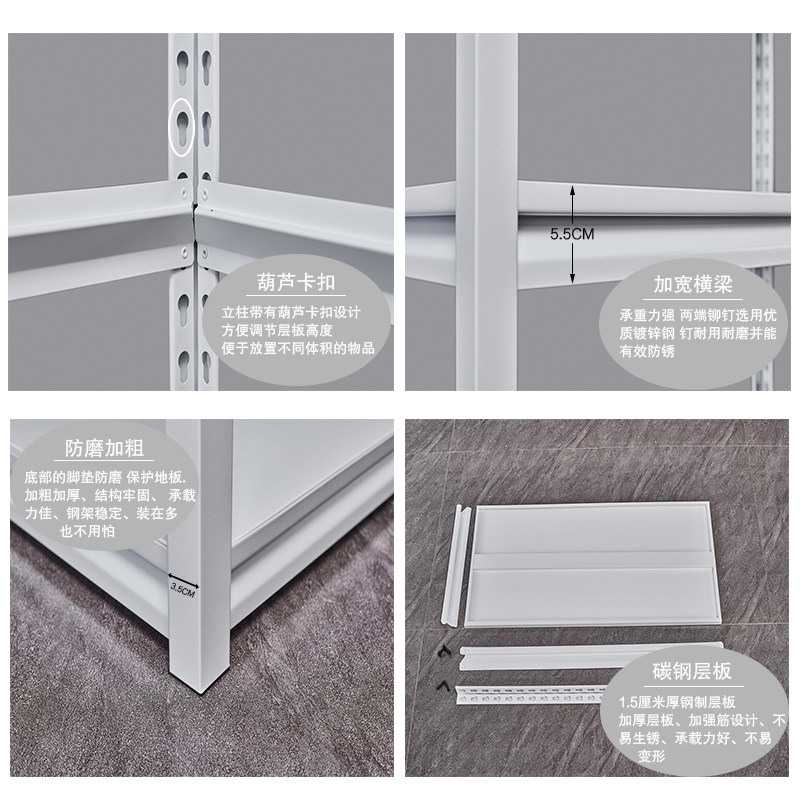 葫芦卡扣

立柱带有葫芦卡扣设计
方便调节层板高度
便于放置不同体积的物品

5.5CM

加宽横梁

承重力强 两端铆钉选用优质镀锌钢 钉耐用耐磨并能有效防锈

防磨加粗

底部的脚垫防磨 保护地板、加粗加厚、结构牢固、承载力佳、钢架稳定、装在多也不用怕

3.5CM

碳钢层板

1.5厘米厚钢制层板
加厚层板、加强筋设计、不易生锈、承载力好、不易变形