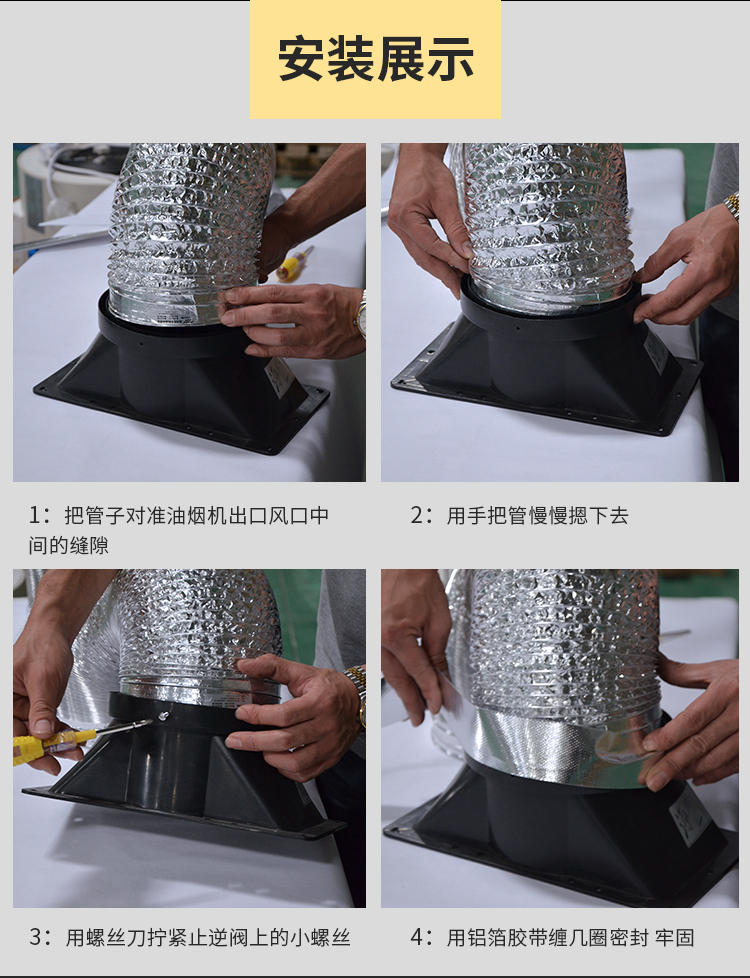 安装展示

1：把管子对准油烟机出口风口中间的缝隙

2：用手把管慢慢摁下去

3：用螺丝刀拧紧止逆阀上的小螺丝

4：用铝箔胶带缠几圈密封 牢固