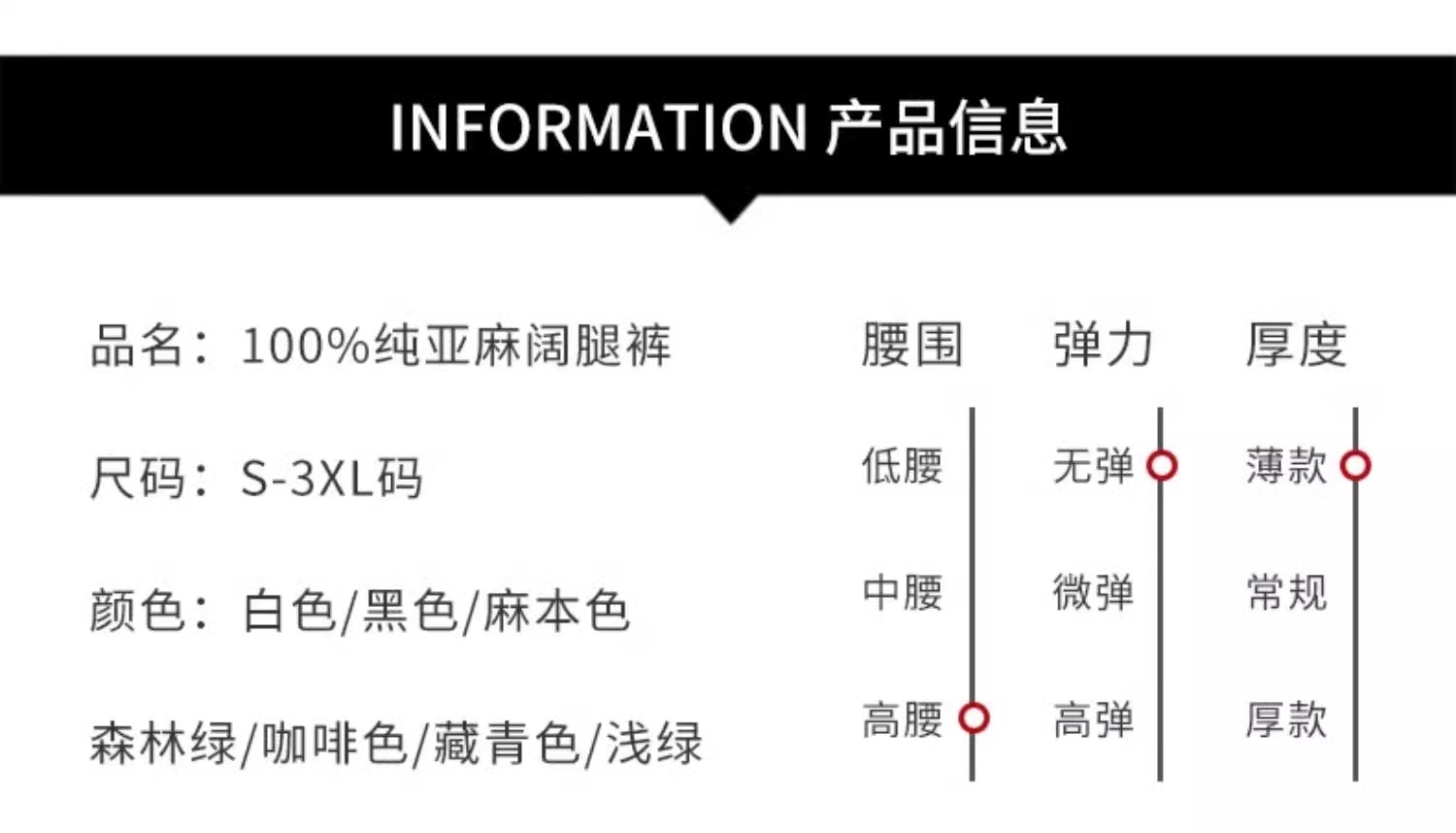 INFORMATION 产品信息

品名：100%纯亚麻阔腿裤

尺码：S-3XL码

颜色：白色/黑色/麻本色

森林绿/咖啡色/藏青色/浅绿

腰围
低腰
中腰
高腰

弹力
无弹
微弹
高弹

厚度
薄款
常规
厚款