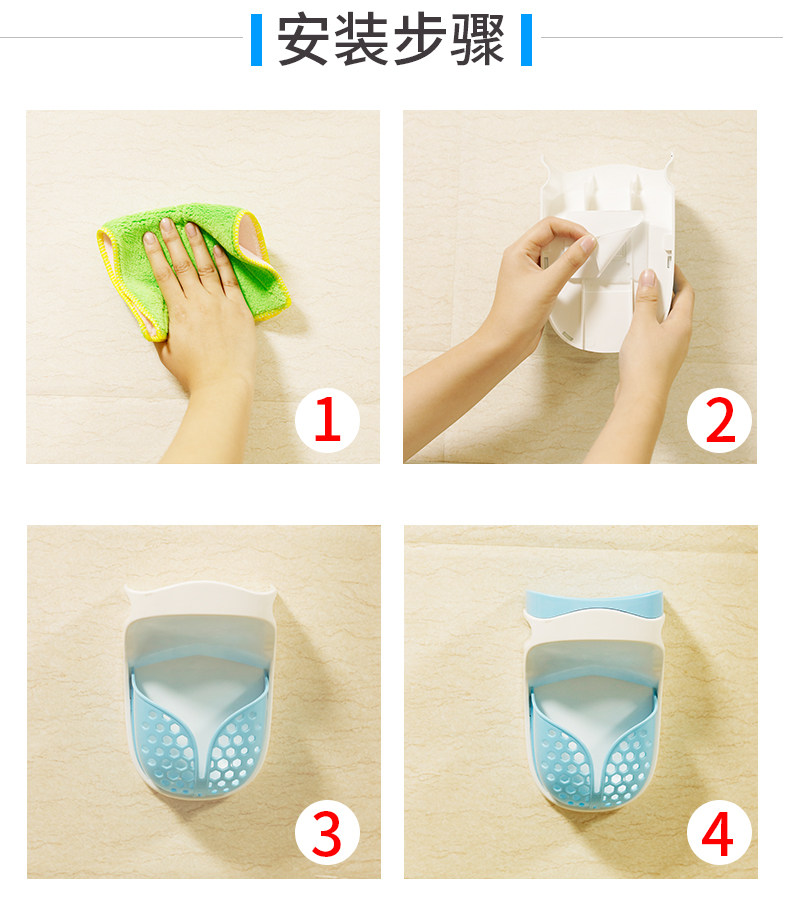 安装步骤

1

2

3

4