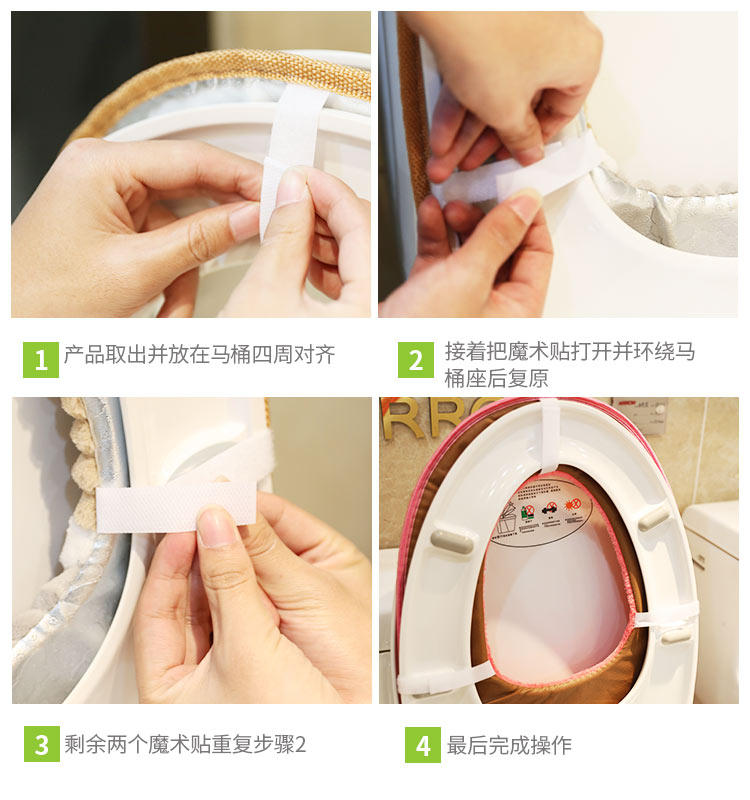 1 产品取出并放在马桶四周对齐

2 接着把魔术贴打开并环绕马桶座后复原

3 剩余两个魔术贴重复步骤2

4 最后完成操作