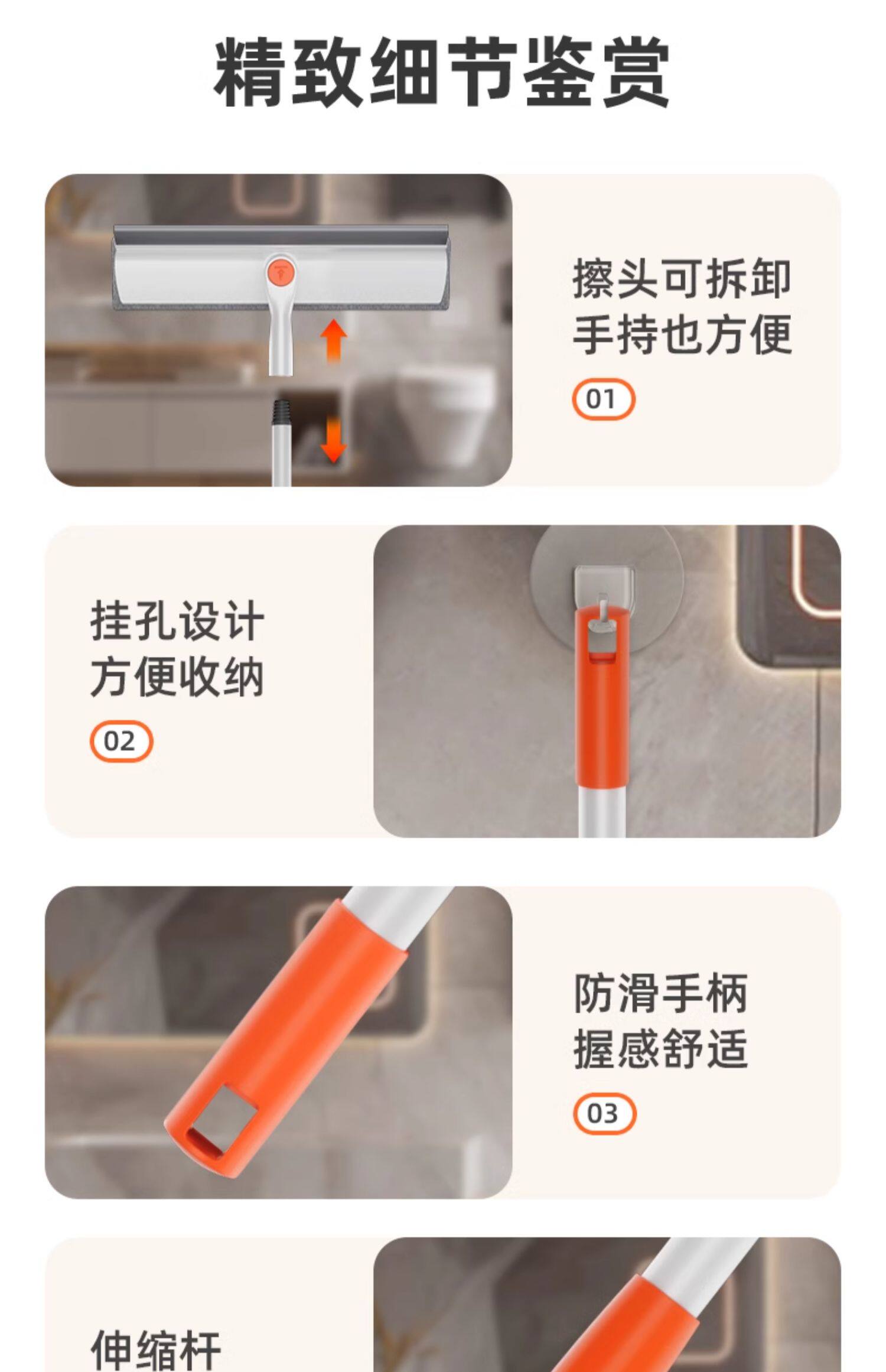 精致细节鉴赏

擦头可拆卸
手持也方便
01

挂孔设计
方便收纳
02

防滑手柄
握感舒适
03

伸缩杆