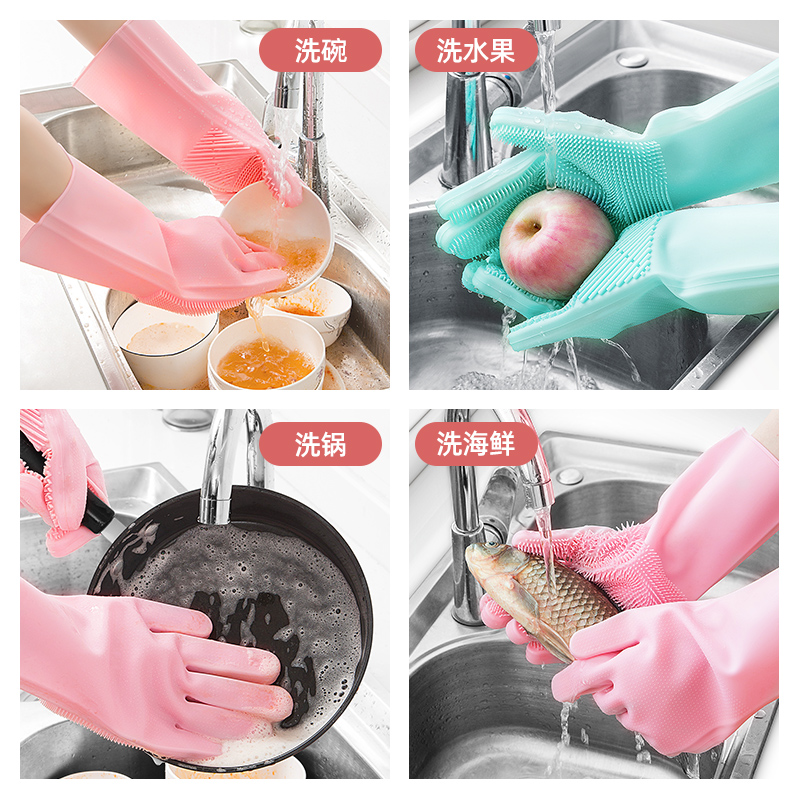 洗碗

洗水果

洗锅

洗海鲜