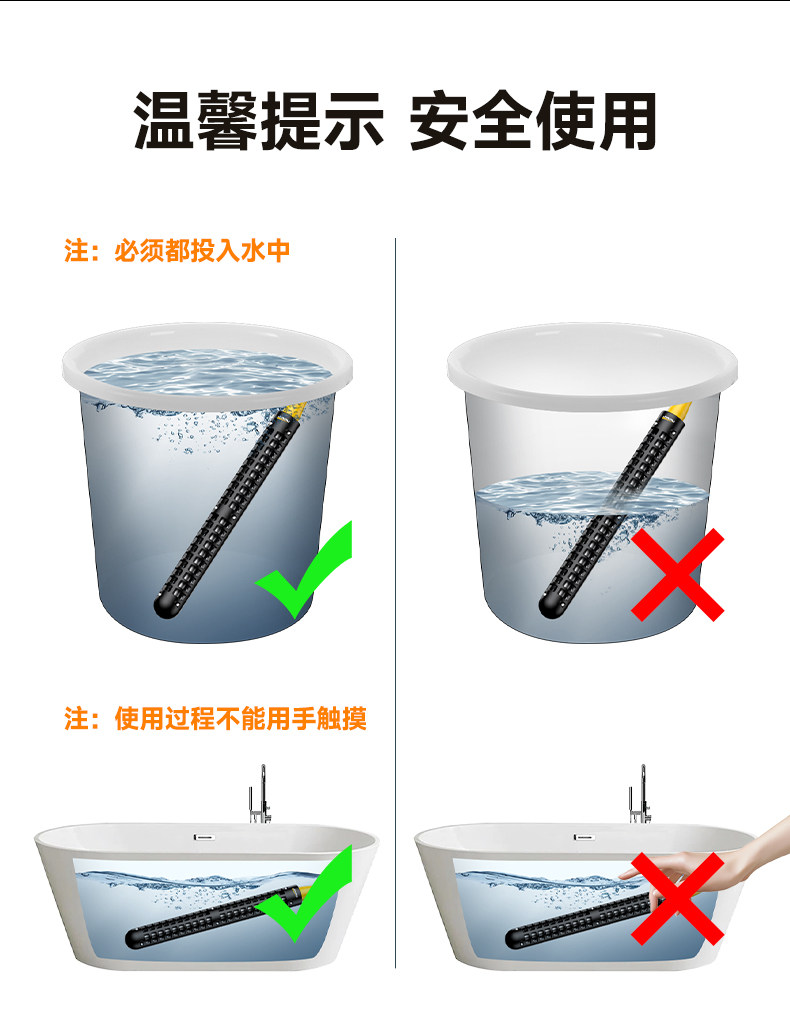 温馨提示 安全使用

注：必须都投入水中

注：使用过程不能用手触摸