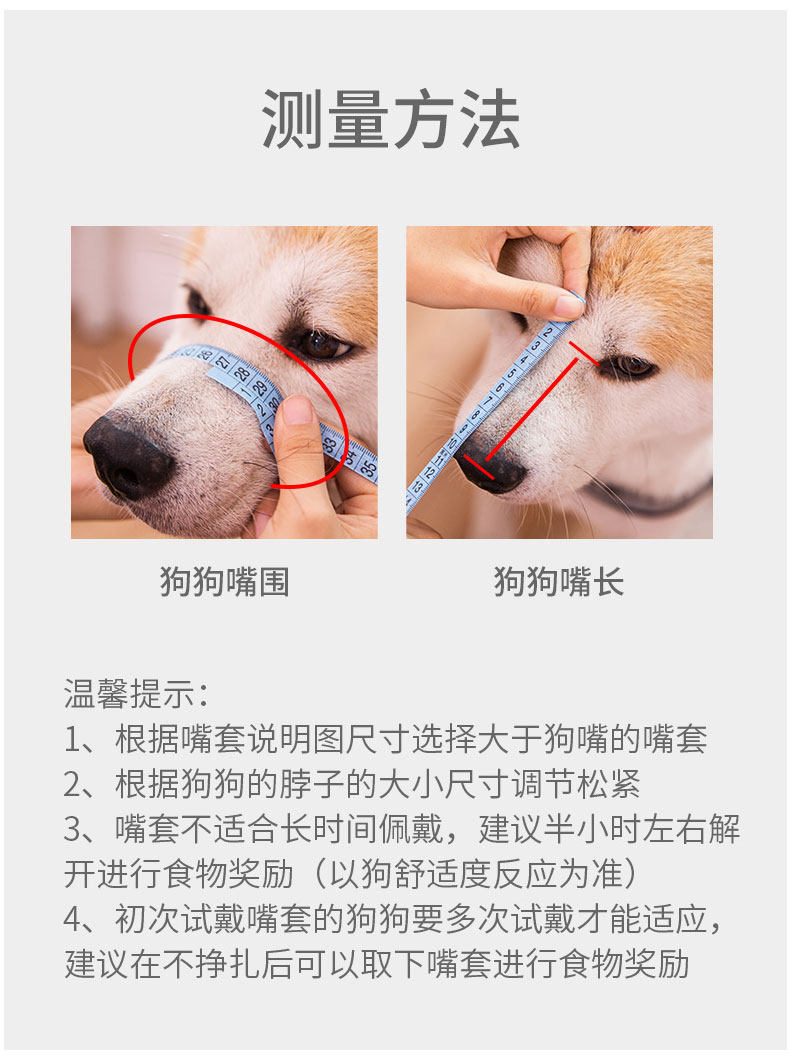 测量方法

狗狗嘴围

狗狗嘴长

温馨提示：
1、根据嘴套说明图尺寸选择大于狗嘴的嘴套
2、根据狗狗的脖子的大小尺寸调节松紧
3、嘴套不适合长时间佩戴，建议半小时左右解开进行食物奖励（以狗舒适度反应为准）
4、初次试戴嘴套的狗狗要多次试戴才能适应，建议在不挣扎后可以取下嘴套进行食物奖励