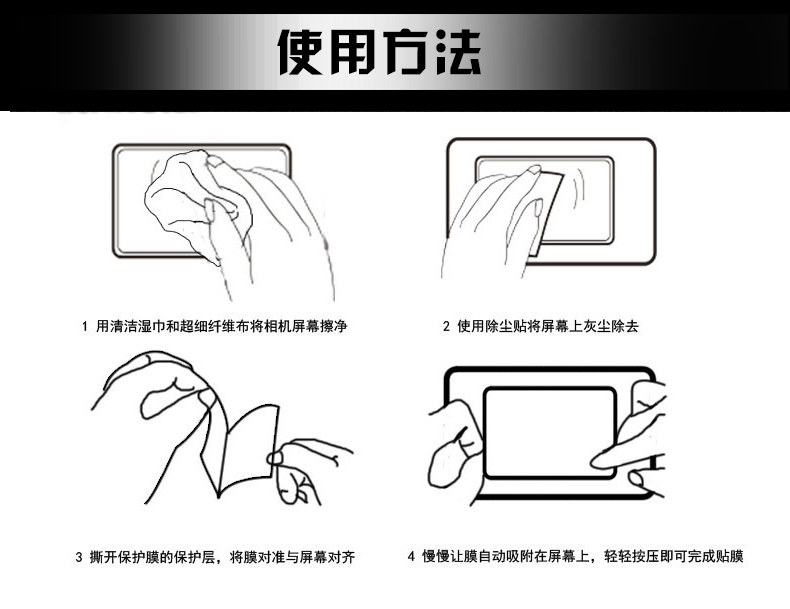 使用方法

1 用清洁湿巾和超细纤维布将相机屏幕擦净

2 使用除尘贴将屏幕上灰尘除去

3 撕开保护膜的保护层，将膜对准与屏幕对齐

4 慢慢让膜自动吸附在屏幕上，轻轻按压即可完成贴膜