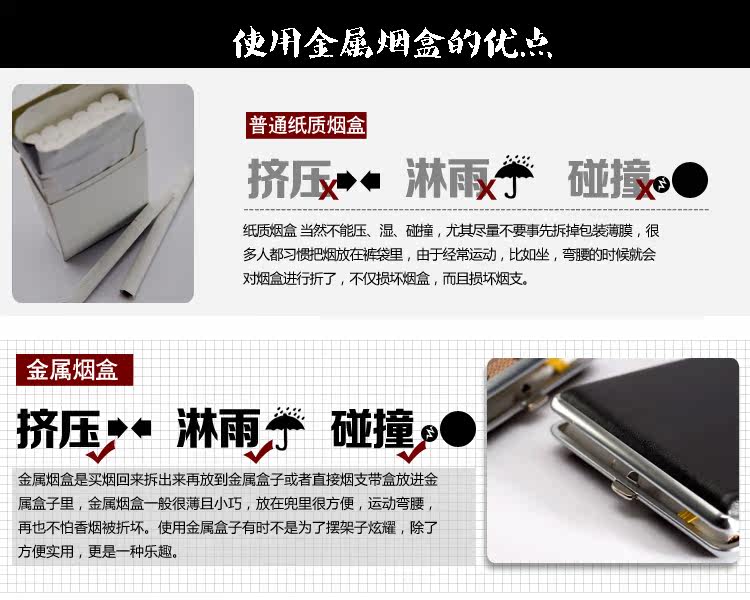 使用金属烟盒的优点

普通纸质烟盒

挤压 x 淋雨 x 碰撞 x

纸质烟盒 当然不能压、湿、碰撞，尤其尽量不要事先拆掉包装薄膜，很多人都习惯把烟放在裤袋里，由于经常运动，比如坐，弯腰的时候就会对烟盒进行折了，不仅损坏烟盒，而且损坏烟支。

金属烟盒

挤压 淋雨 碰撞

金属烟盒是买烟回来拆出来再放到金属盒子或者直接烟支带盒放进金属盒子里，金属烟盒一般很薄且小巧，放在兜里很方便，运动弯腰，再也不怕香烟被折坏。使用金属盒子有时不是为了摆架子炫耀，除了方便实用，更是一种乐趣。