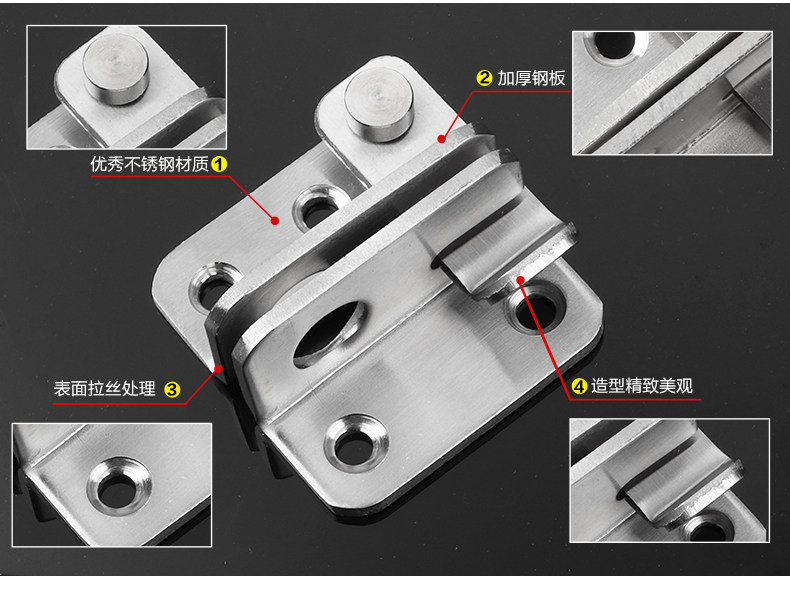 优秀不锈钢材质 1

2 加厚钢板

表面拉丝处理 3

4 造型精致美观