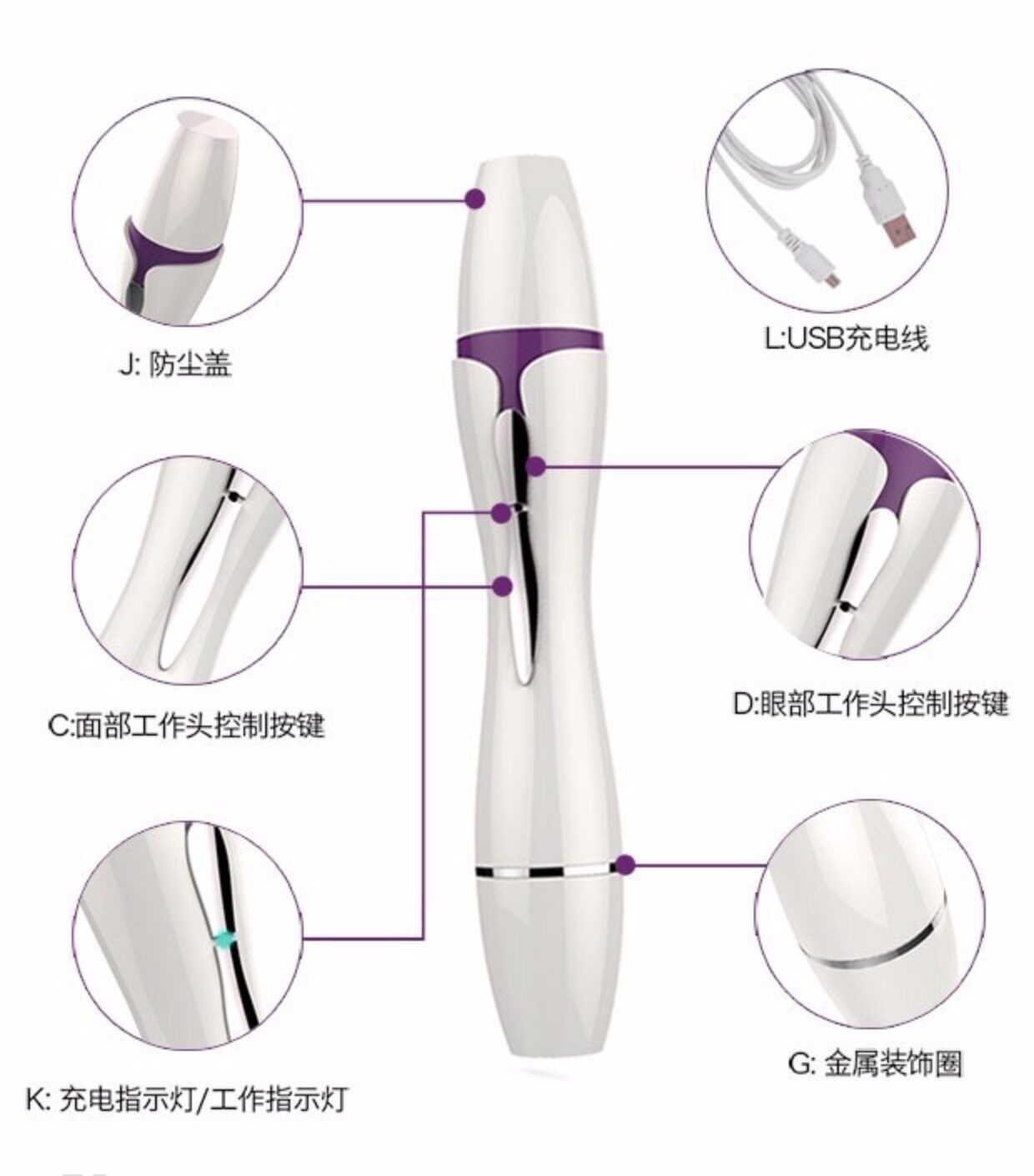 J: 防尘盖

L:USB充电线

C:面部工作头控制按键

D:眼部工作头控制按键

K: 充电指示灯/工作指示灯

G: 金属装饰圈