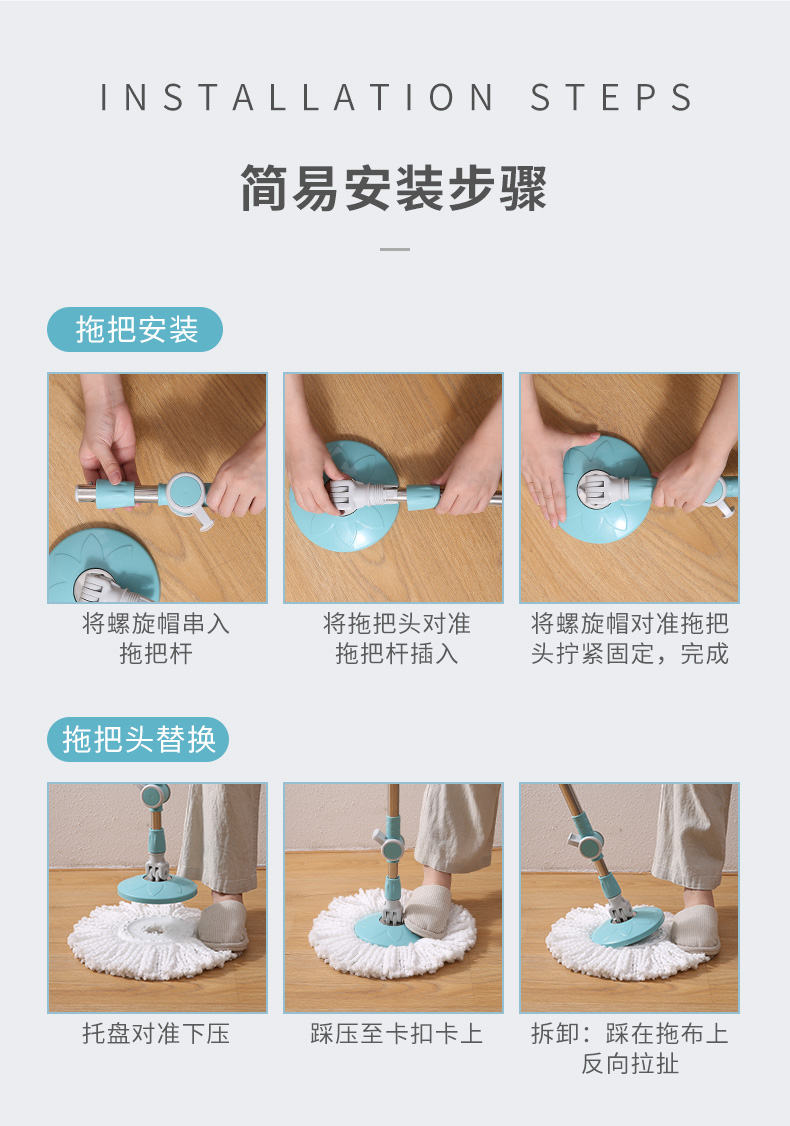 INSTALLATION STEPS

简易安装步骤

拖把安装

将螺旋帽串入拖把杆

将拖把头对准拖把杆插入

将螺旋帽对准拖把头拧紧固定，完成

拖把头替换

托盘对准下压

踩压至卡扣卡上

拆卸：踩在拖布上反向拉扯