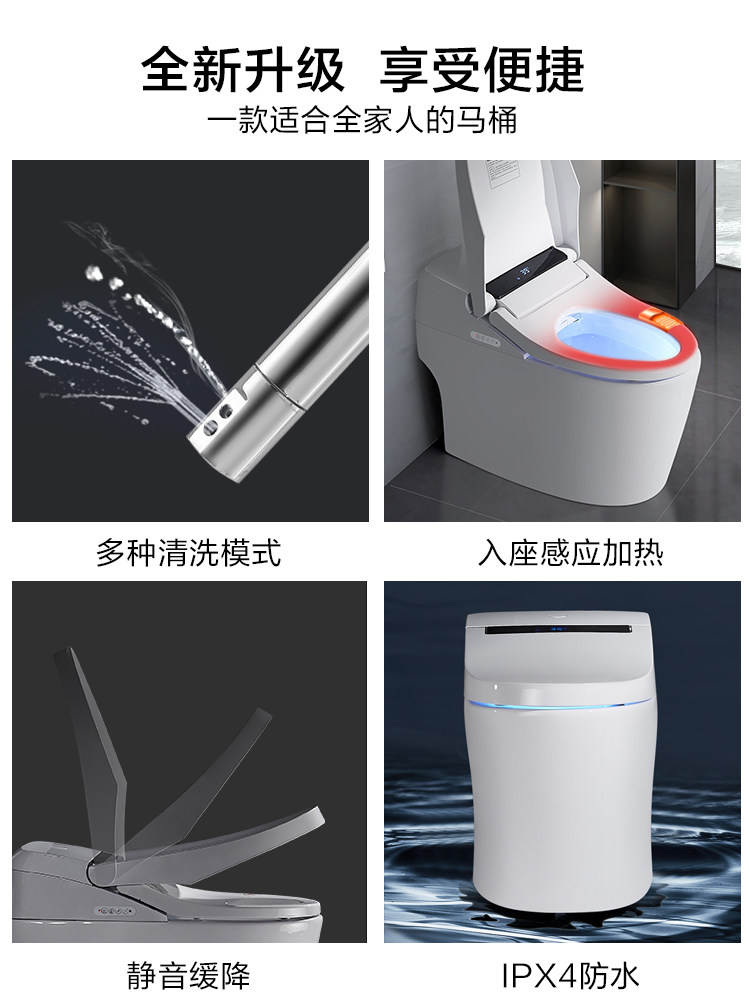 全新升级 享受便捷

一款适合全家人的马桶

多种清洗模式

入座感应加热

静音缓降

IPX4防水