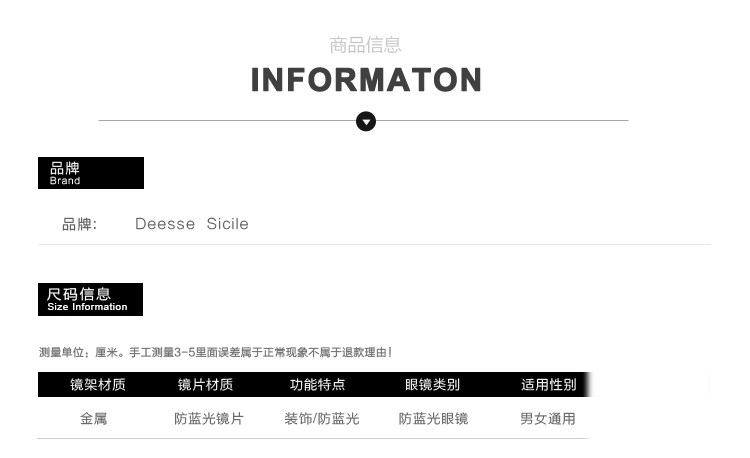 商品信息
INFORMATON

品牌
Brand

品牌: Deesse Sicile

尺码信息
Size Information

测量单位:厘米。手工测量3-5里面误差属于正常现象不属于退款理由!

| 镜架材质 | 镜片材质 | 功能特点 | 眼镜类别 | 适用性别 |
|---|---|---|---|---|
| 金属 | 防蓝光镜片 | 装饰/防蓝光 | 防蓝光眼镜 | 男女通用 |