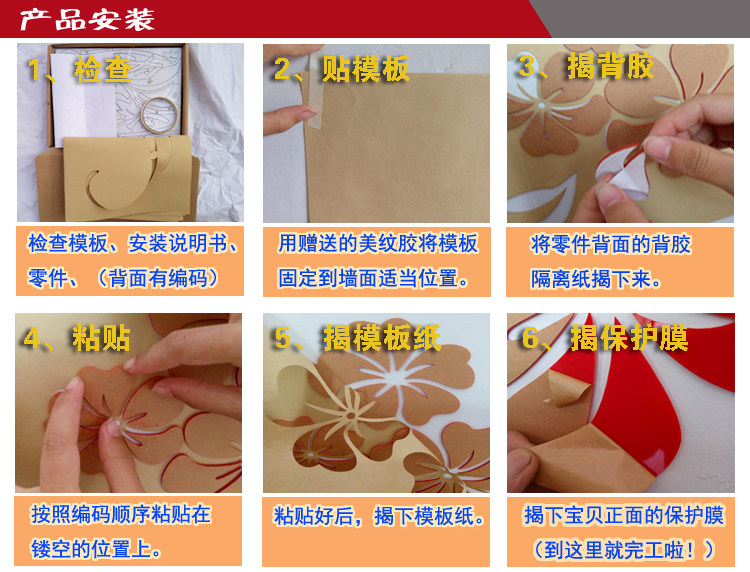 产品安装

1、检查

检查模板、安装说明书、零件、（背面有编码）

2、贴模板

用赠送的美纹胶将模板固定到墙面适当位置。

3、揭背胶

将零件背面的背胶隔离纸揭下来。

4、粘贴

按照编码顺序粘贴在镂空的位置上。

5、揭模板纸

粘贴好后，揭下模板纸。

6、揭保护膜

揭下宝贝正面的保护膜（到这里就完工啦！）