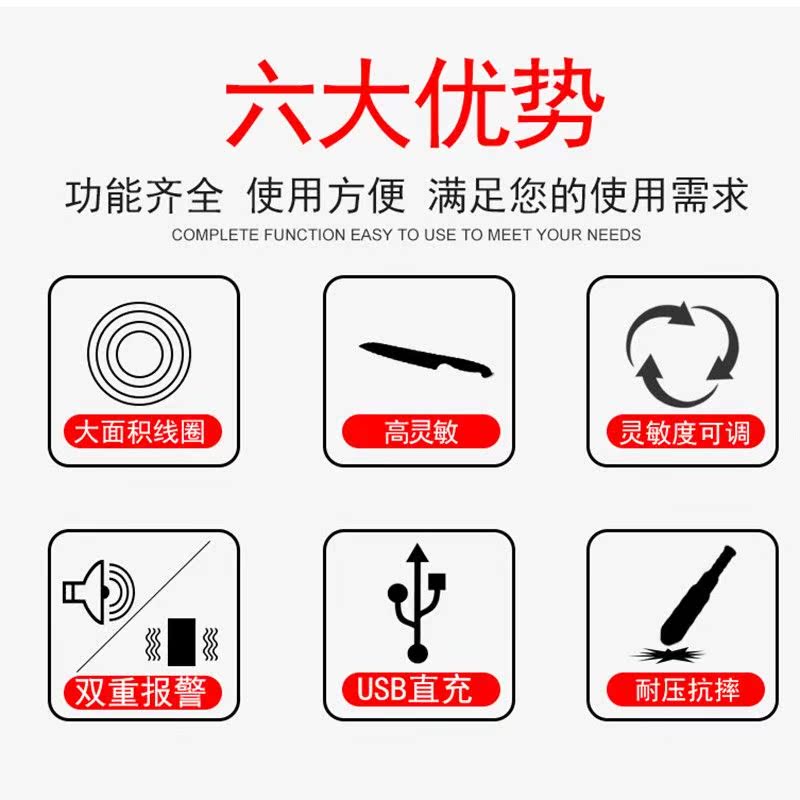 六大优势

功能齐全 使用方便 满足您的使用需求

COMPLETE FUNCTION EASY TO USE TO MEET YOUR NEEDS

大面积线圈

高灵敏

灵敏度可调

双重报警

USB直充

耐压抗摔