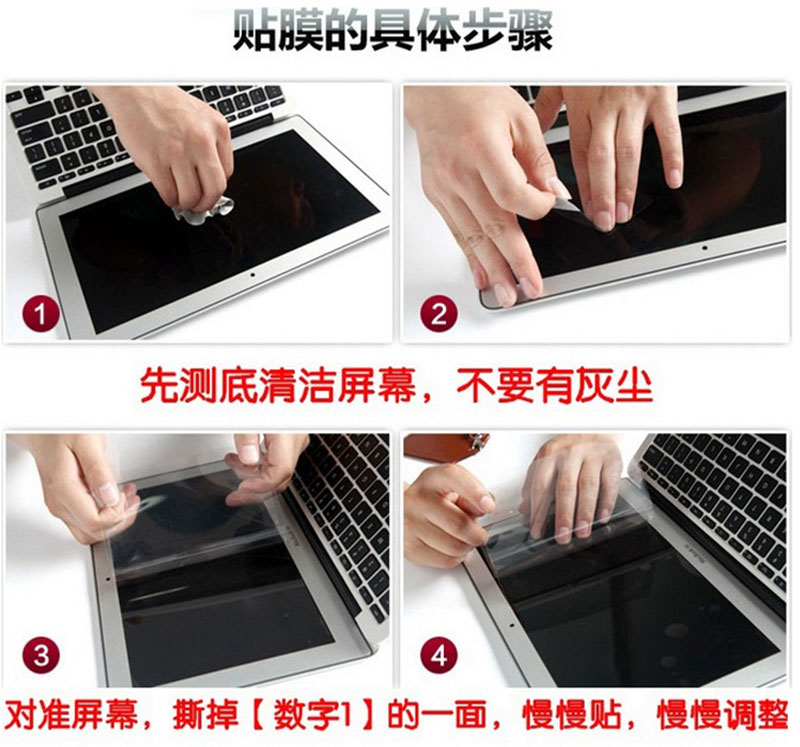 贴膜的具体步骤

1

2

先测底清洁屏幕，不要有灰尘

3

4

对准屏幕，撕掉【数字1】的一面，慢慢贴，慢慢调整