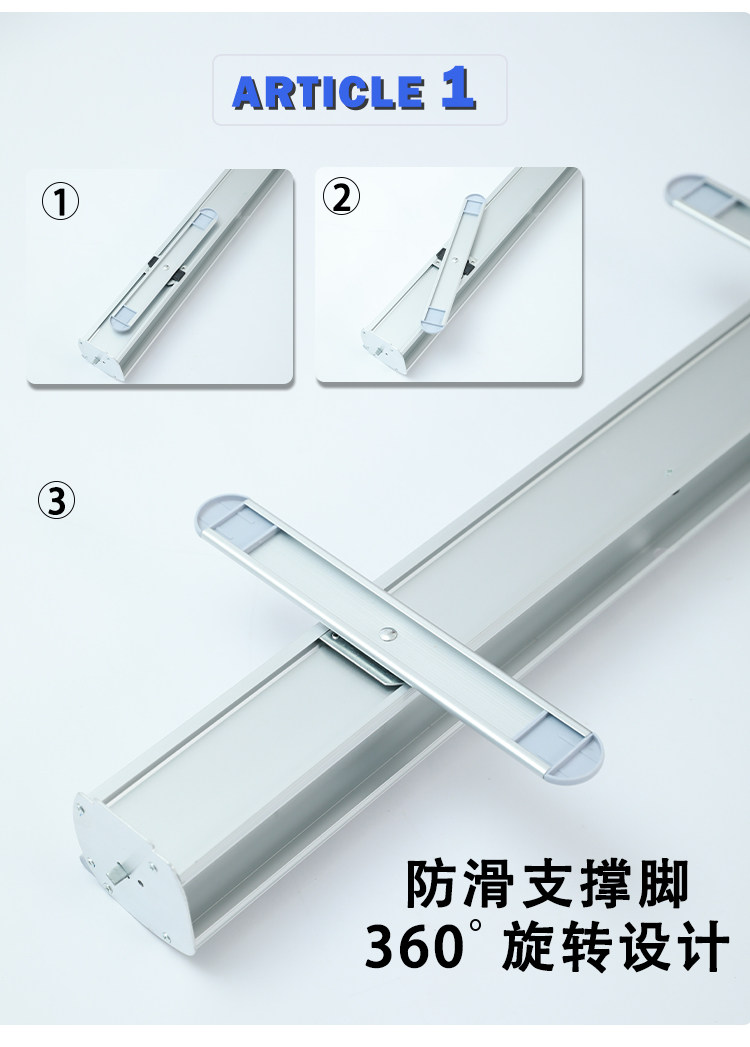 ARTICLE 1

①

②

③

防滑支撑脚

360°旋转设计