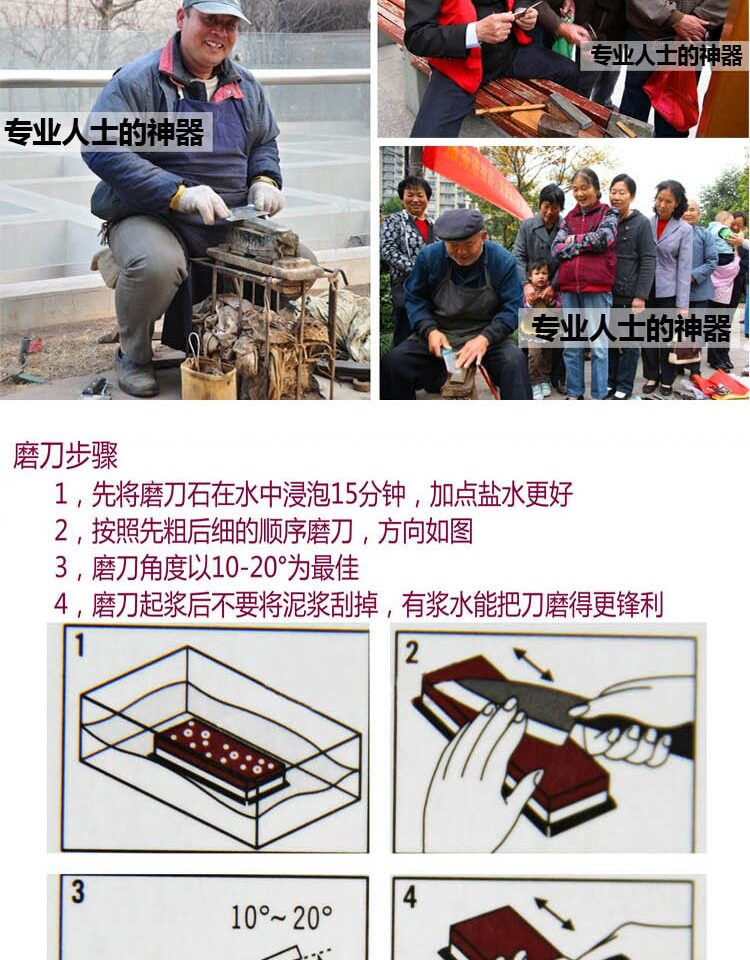 专业人士的神器

专业人士的神器

专业人士的神器

磨刀步骤

1，先将磨刀石在水中浸泡15分钟，加点盐水更好

2，按照先粗后细的顺序磨刀，方向如图

3，磨刀角度以10-20°为最佳

4，磨刀起浆后不要将泥浆刮掉，有浆水能把刀磨得更锋利

1

2

3

10°～20°

4