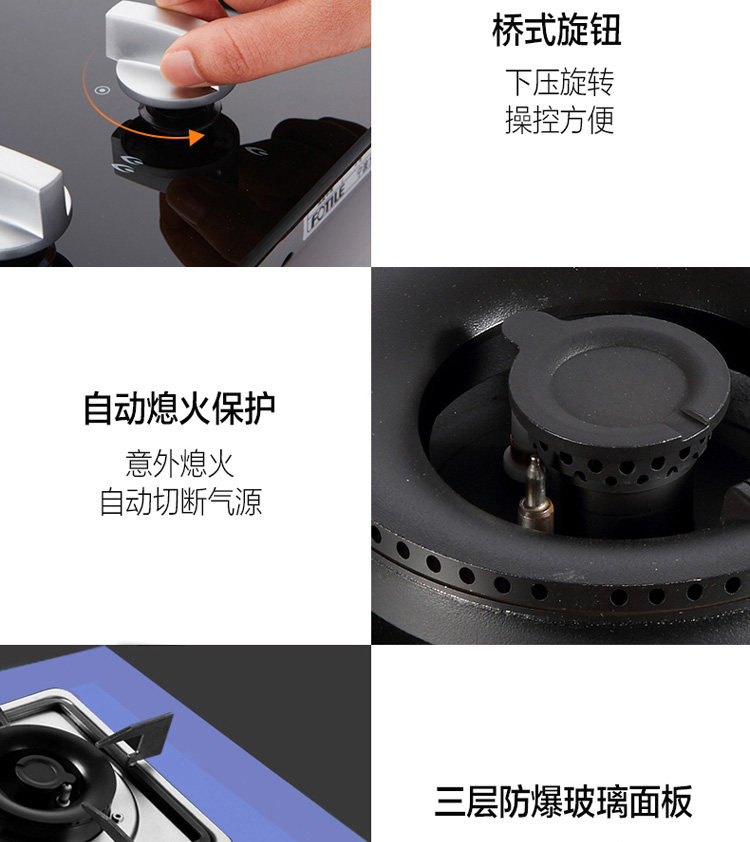 FOTILE

桥式旋钮
下压旋转
操控方便

自动熄火保护
意外熄火
自动切断气源

三层防爆玻璃面板