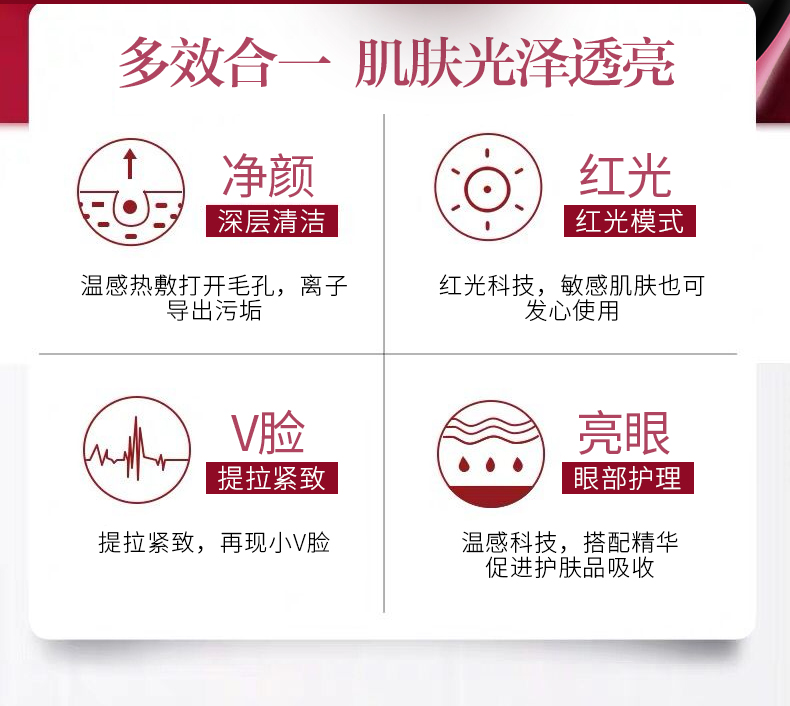 多效合一 肌肤光泽透亮

净颜
深层清洁

温感热敷打开毛孔，离子导出污垢

红光
红光模式

红光科技，敏感肌肤也可发心使用

V脸
提拉紧致

提拉紧致，再现小V脸

亮眼
眼部护理

温感科技，搭配精华促进护肤品吸收