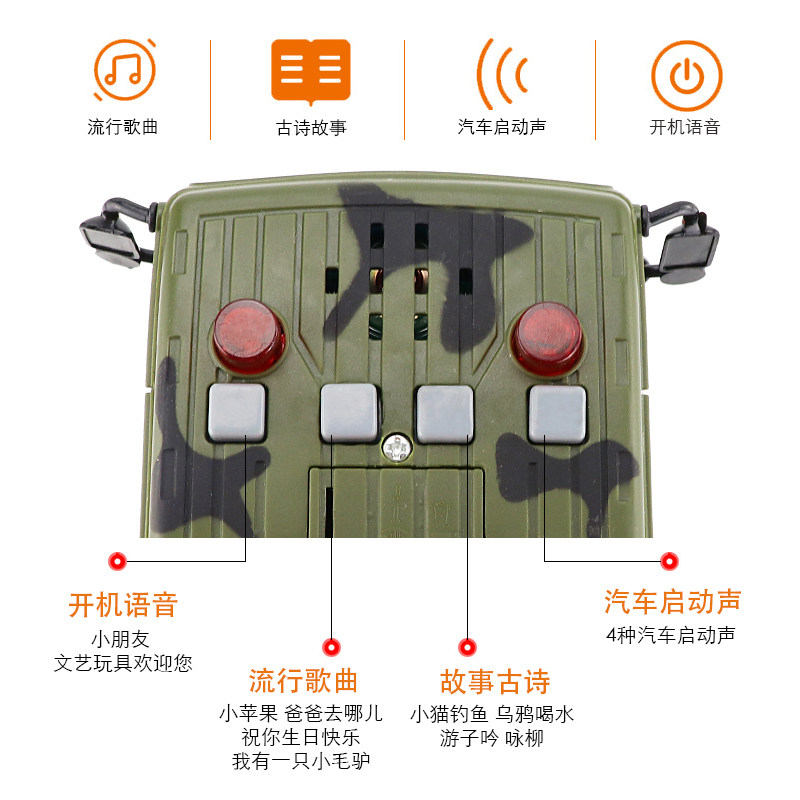 流行歌曲

古诗故事

汽车启动声

开机语音

开机语音
小朋友
文艺玩具欢迎您

流行歌曲
小苹果 爸爸去哪儿
祝你生日快乐
我有一只小毛驴

故事古诗
小猫钓鱼 乌鸦喝水
游子吟 咏柳

汽车启动声
4种汽车启动声