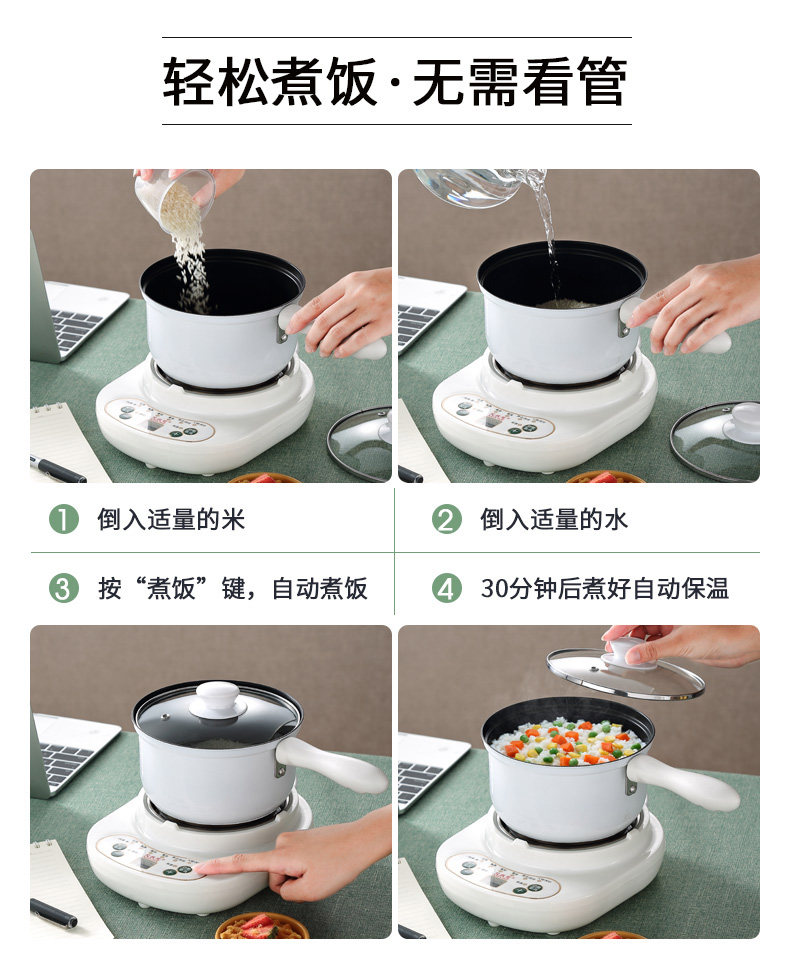 轻松煮饭·无需看管

1 倒入适量的米

2 倒入适量的水

3 按“煮饭”键，自动煮饭

4 30分钟后煮好自动保温