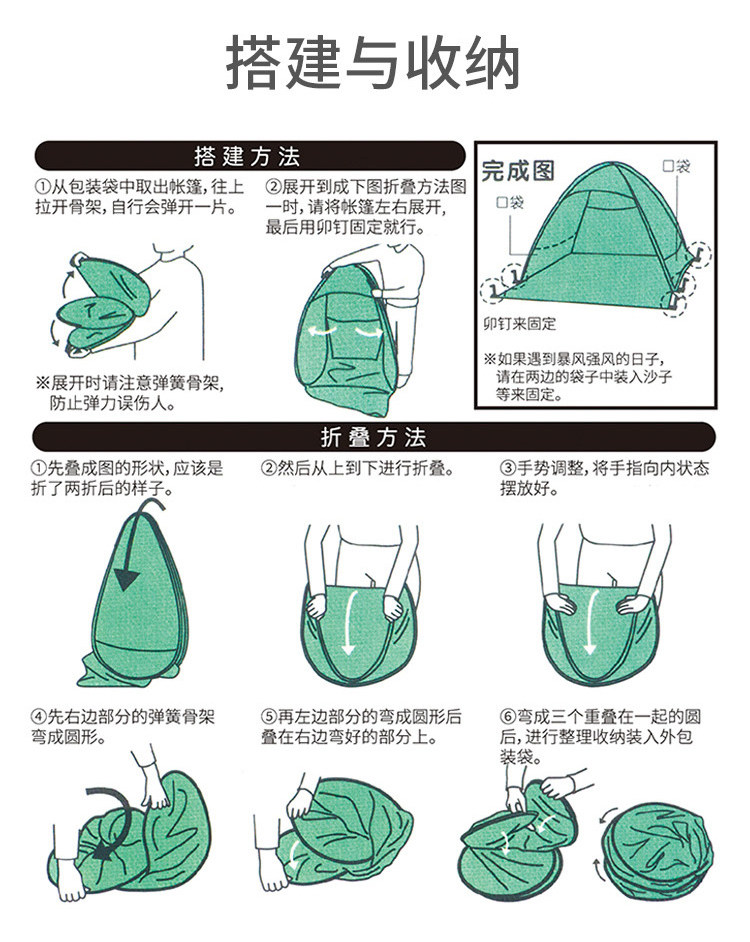 搭建与收纳

搭建方法

①从包装袋中取出帐篷，往上拉开骨架，自行会弹开一片。

※展开时请注意弹簧骨架，防止弹力误伤人。

②展开到成下图折叠方法图一时，请将帐篷左右展开，最后用卯钉固定就行。

完成图

口袋

口袋

卯钉来固定

※如果遇到暴风强风的日子，请在两边的袋子中装入沙子等来固定。

折叠方法

①先叠成图的形状，应该是折了两折后的样子。

②然后从上到下进行折叠。

③手势调整，将手指向内状态摆放好。

④先右边部分的弹簧骨架弯成圆形。

⑤再左边部分的弯成圆形后叠在右边弯好的部分上。

⑥弯成三个重叠在一起的圆后，进行整理收纳装入外包装袋。