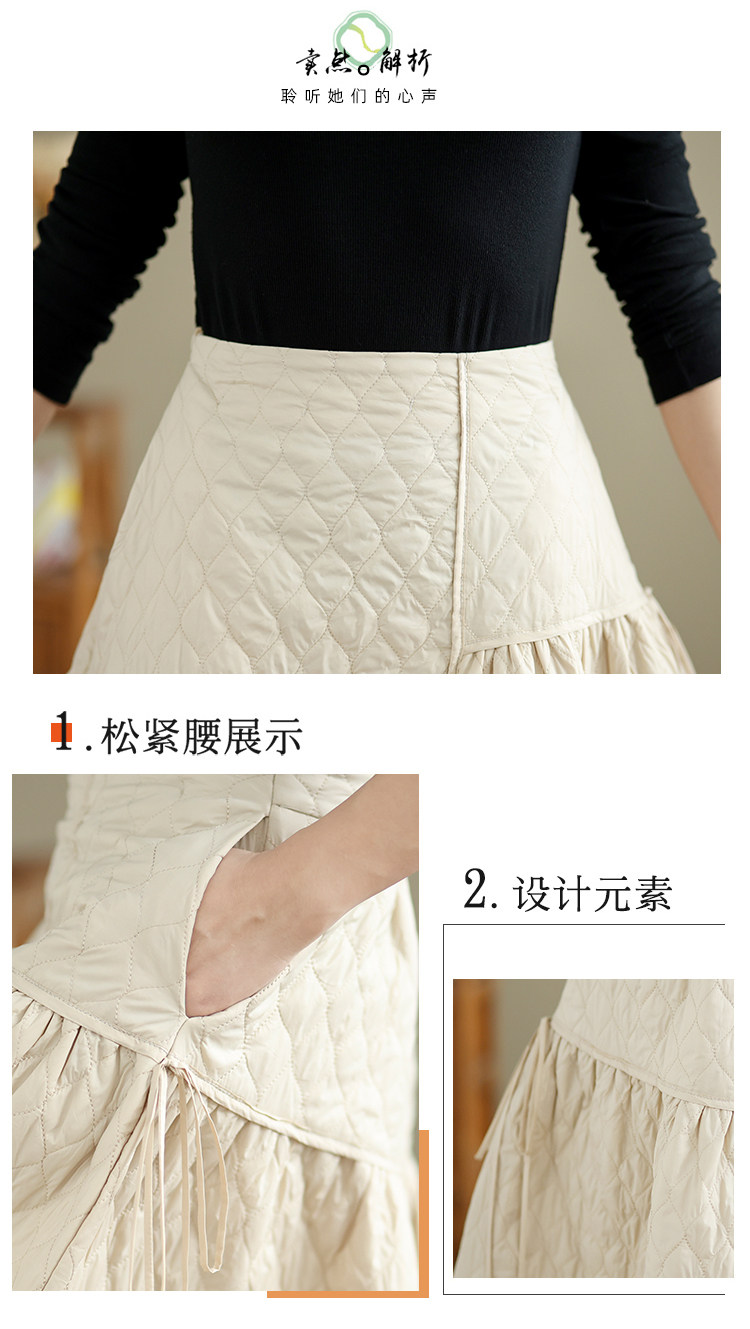 卖点。解析
聆听她们的心声

1.松紧腰展示

2.设计元素