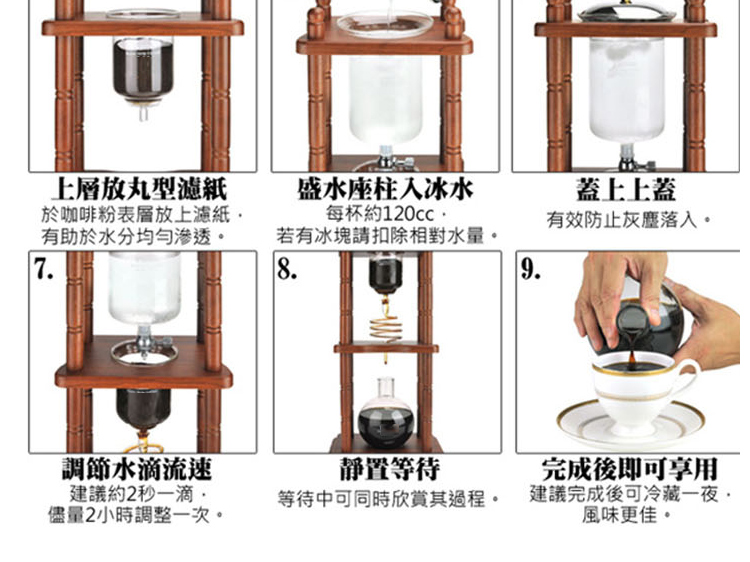 上層放丸型濾紙
於咖啡粉表層放上濾紙，有助於水分均勻滲透。

盛水座柱入冰水
每杯約120cc，若有冰塊請扣除相對水量。

蓋上上蓋
有效防止灰塵落入。

7.
調節水滴流速
建議約2秒一滴，儘量2小時調整一次。

8.
靜置等待
等待中可同時欣賞其過程。

9.
完成後即可享用
建議完成後可冷藏一夜，風味更佳。