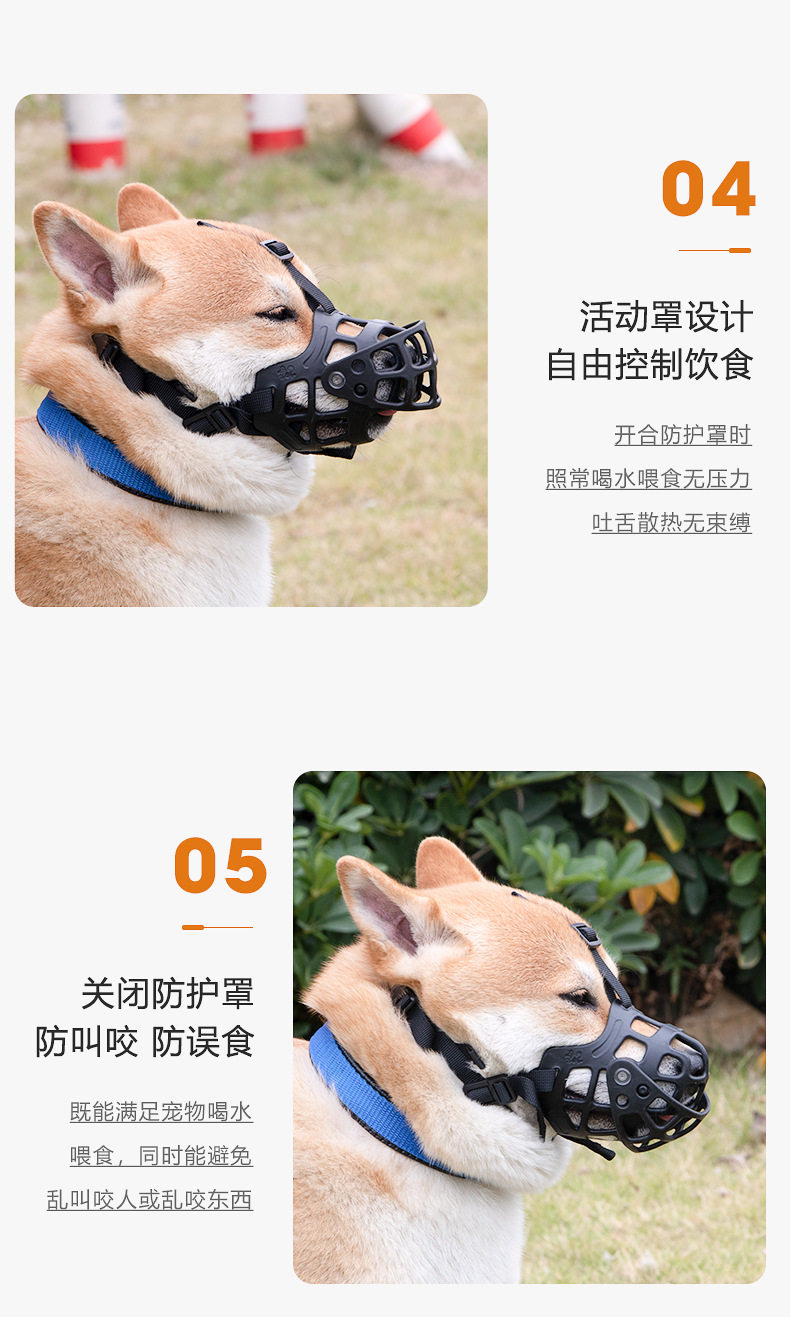 04

活动罩设计
自由控制饮食

开合防护罩时
照常喝水喂食无压力
吐舌散热无束缚

05

关闭防护罩
防叫咬 防误食

既能满足宠物喝水
喂食，同时能避免
乱叫咬人或乱咬东西