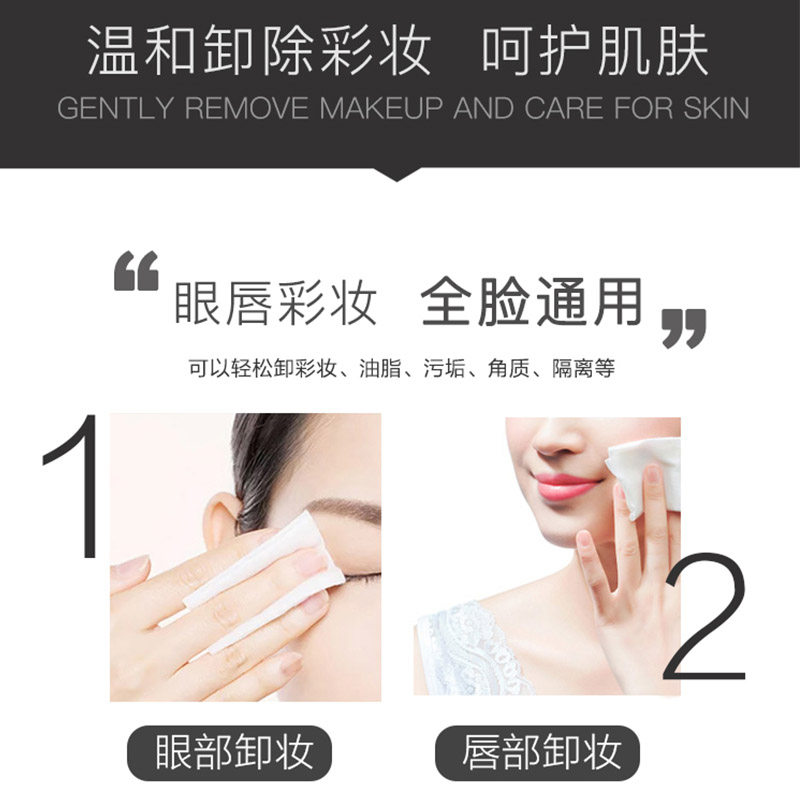 温和卸除彩妆　呵护肌肤
GENTLY REMOVE MAKEUP AND CARE FOR SKIN

“眼唇彩妆　全脸通用”

可以轻松卸彩妆、油脂、污垢、角质、隔离等

1

2

眼部卸妆

唇部卸妆