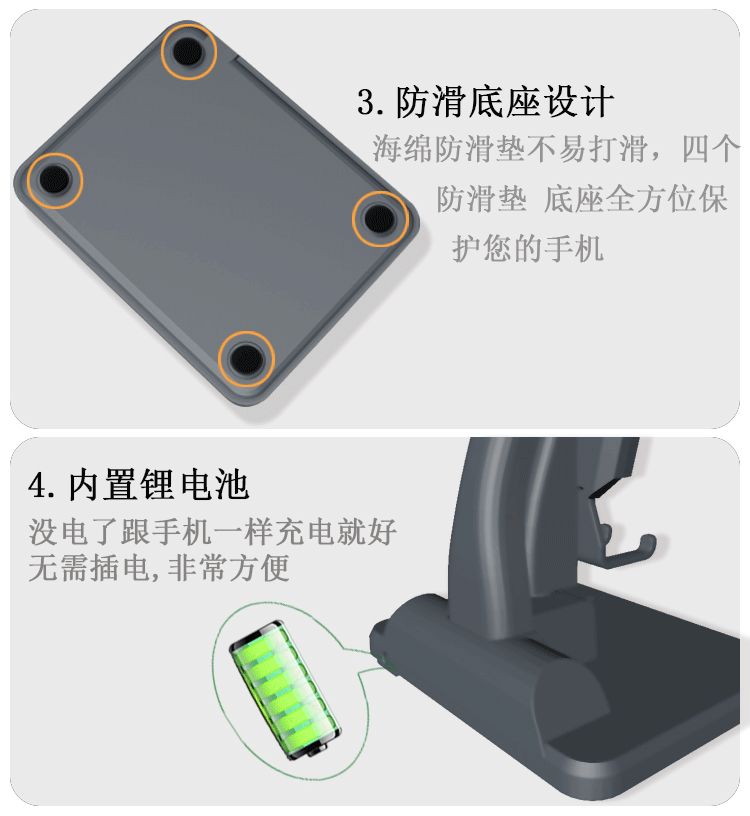 3. 防滑底座设计

海绵防滑垫不易打滑，四个防滑垫 底座全方位保护您的手机

4. 内置锂电池

没电了跟手机一样充电就好
无需插电,非常方便