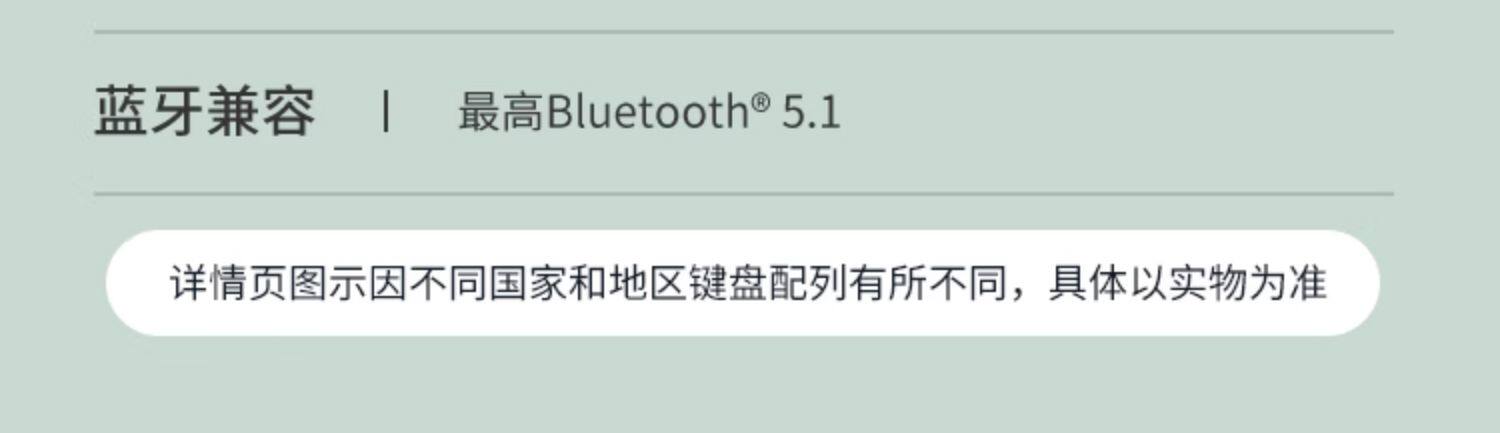 蓝牙兼容 | 最高Bluetooth® 5.1

详情页图示因不同国家和地区键盘配列有所不同，具体以实物为准