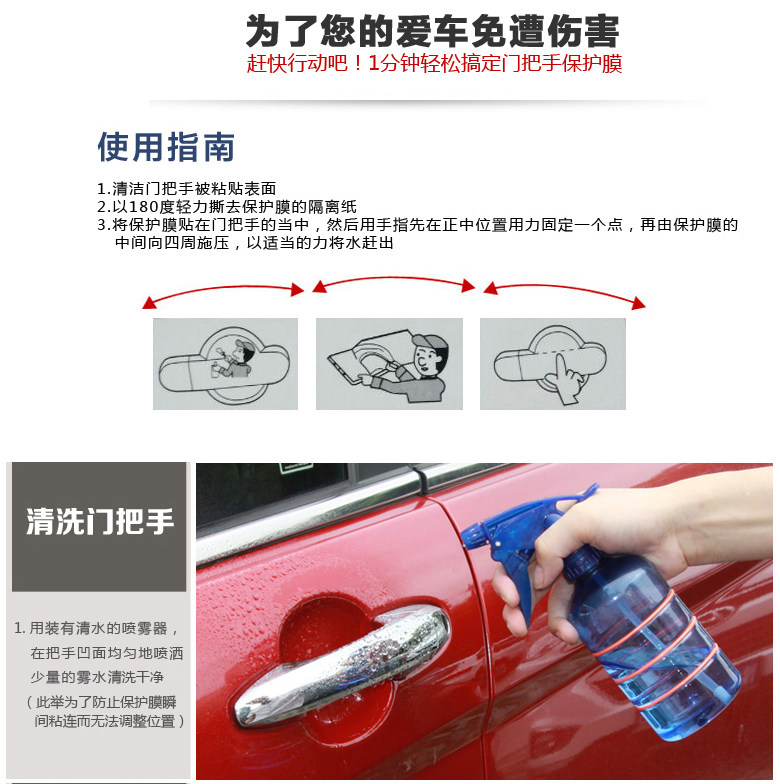 为了您的爱车免遭伤害
赶快行动吧！1分钟轻松搞定门把手保护膜

使用指南

1.清洁门把手被粘贴表面
2.以180度轻力撕去保护膜的隔离纸
3.将保护膜贴在门把手的当中，然后用手指先在正中位置用力固定一个点，再由保护膜的中间向四周施压，以适当的力将水赶出

清洗门把手

1. 用装有清水的喷雾器，在把手凹面均匀地喷洒少量的雾水清洗干净
（此举为了防止保护膜瞬间粘连而无法调整位置）