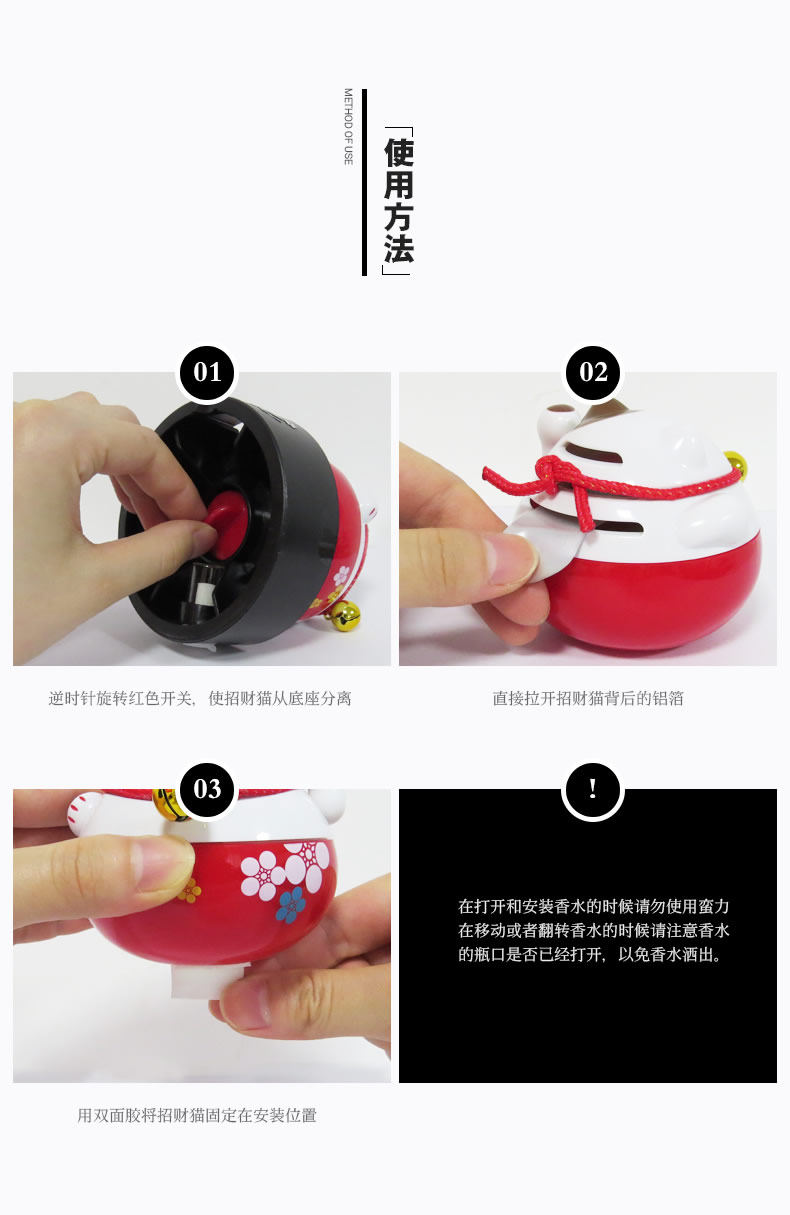 METHOD OF USE

「使用方法」

01

逆时针旋转红色开关，使招财猫从底座分离

02

直接拉开招财猫背后的铝箔

03

用双面胶将招财猫固定在安装位置

!

在打开和安装香水的时候请勿使用蛮力
在移动或者翻转香水的时候请注意香水的瓶口是否已经打开，以免香水洒出。