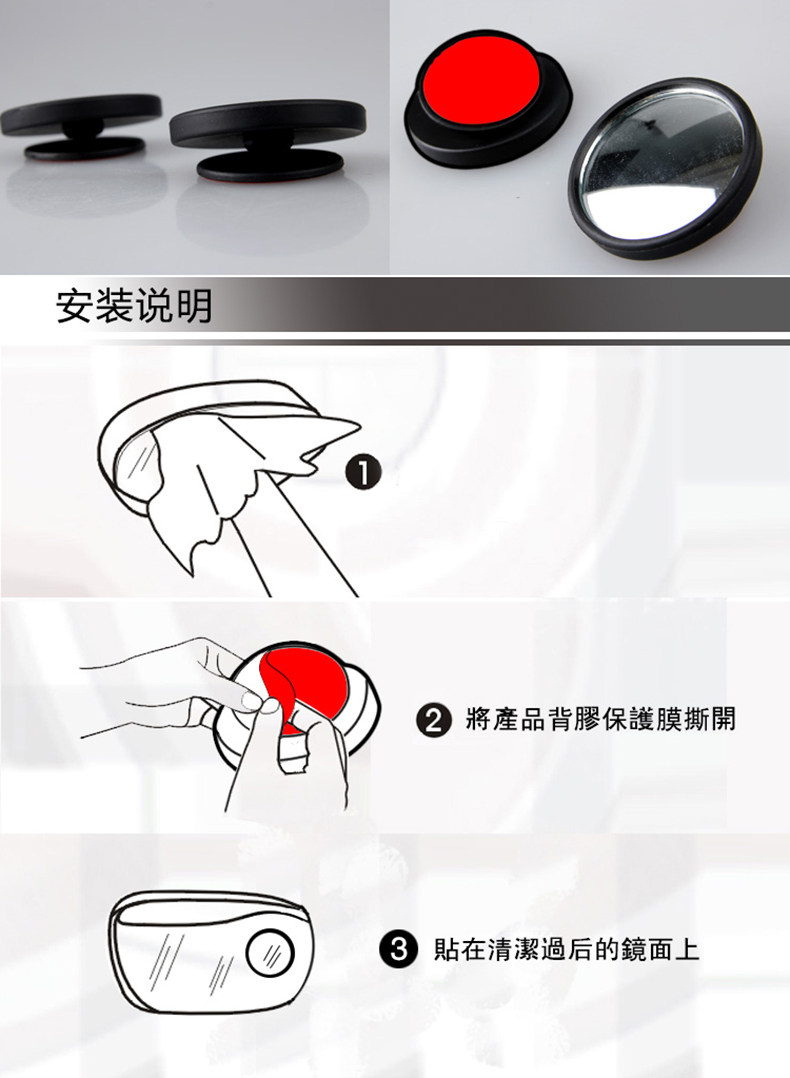 安装说明

❶

❷ 將產品背膠保護膜撕開

❸ 貼在清潔過后的鏡面上