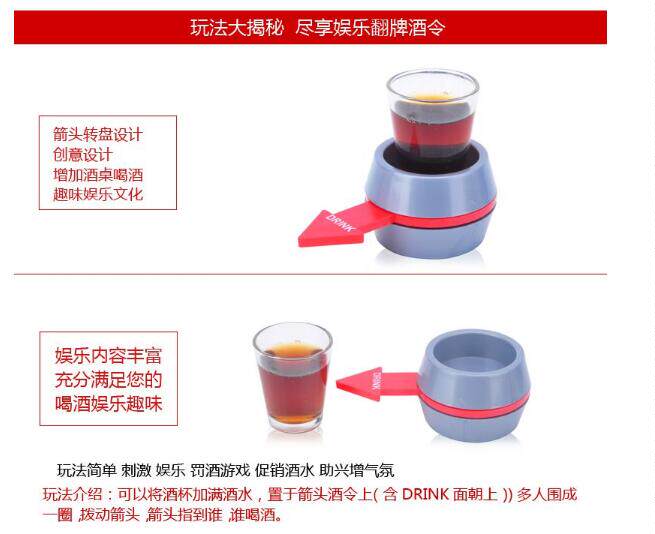 玩法大揭秘 尽享娱乐翻牌酒令

箭头转盘设计
创意设计
增加酒桌喝酒
趣味娱乐文化

DRINK

娱乐内容丰富
充分满足您的
喝酒娱乐趣味

DRINK

玩法简单 刺激 娱乐 罚酒游戏 促销酒水 助兴增气氛

玩法介绍：可以将酒杯加满酒水，置于箭头酒令上( 含 DRINK 面朝上 )) 多人围成一圈 ,拨动箭头 ,箭头指到谁 ,谁喝酒。