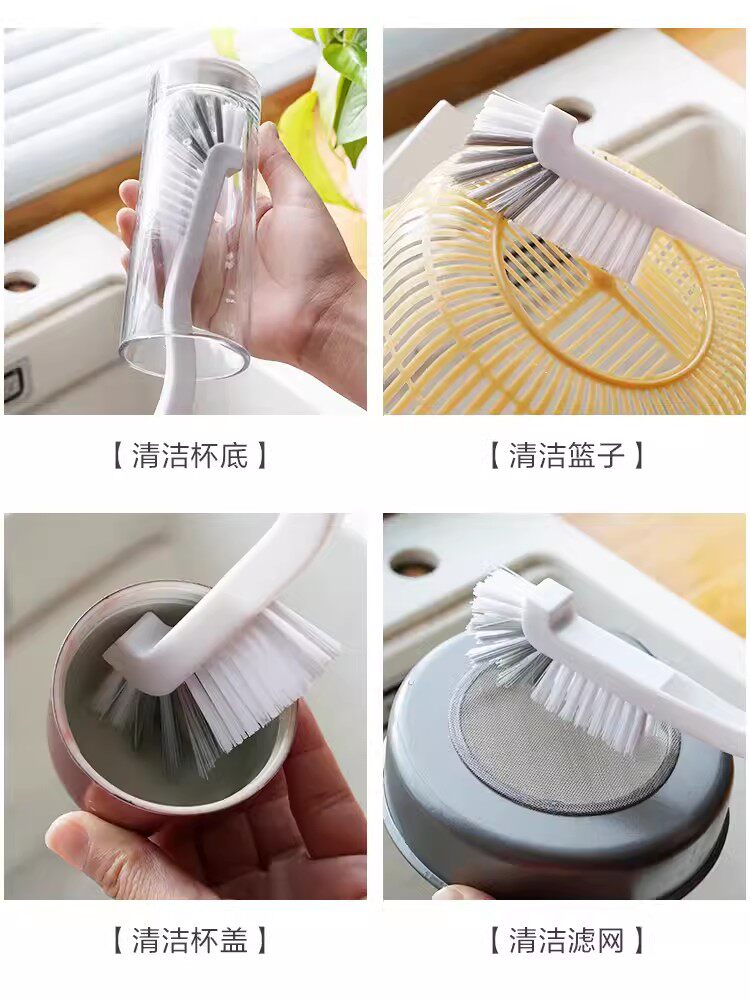 【清洁杯底】

【清洁篮子】

【清洁杯盖】

【清洁滤网】