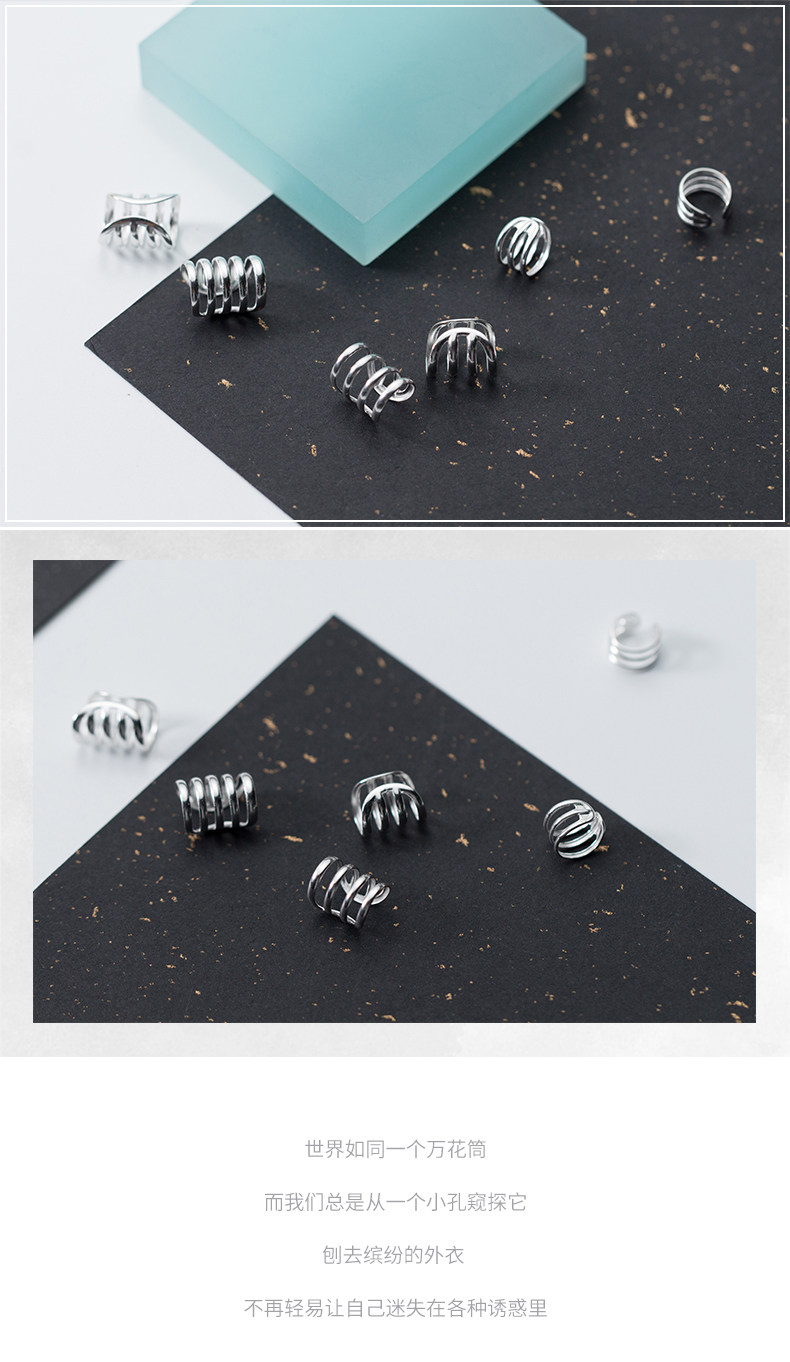 世界如同一个万花筒

而我们总是从一个小孔窥探它

刨去缤纷的外衣

不再轻易让自己迷失在各种诱惑里