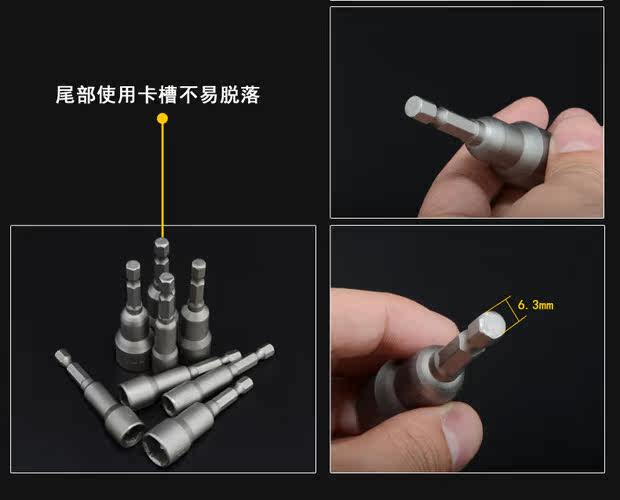 尾部使用卡槽不易脱落

6.3mm