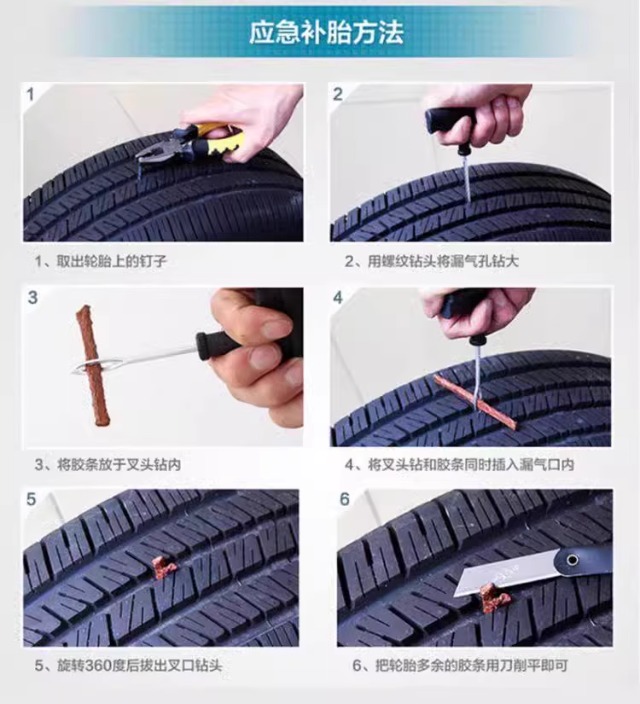 应急补胎方法

1

1、取出轮胎上的钉子

2

2、用螺纹钻头将漏气孔钻大

3

3、将胶条放于叉头钻内

4

4、将叉头钻和胶条同时插入漏气口内

5

5、旋转360度后拔出叉口钻头

6

6、把轮胎多余的胶条用刀削平即可