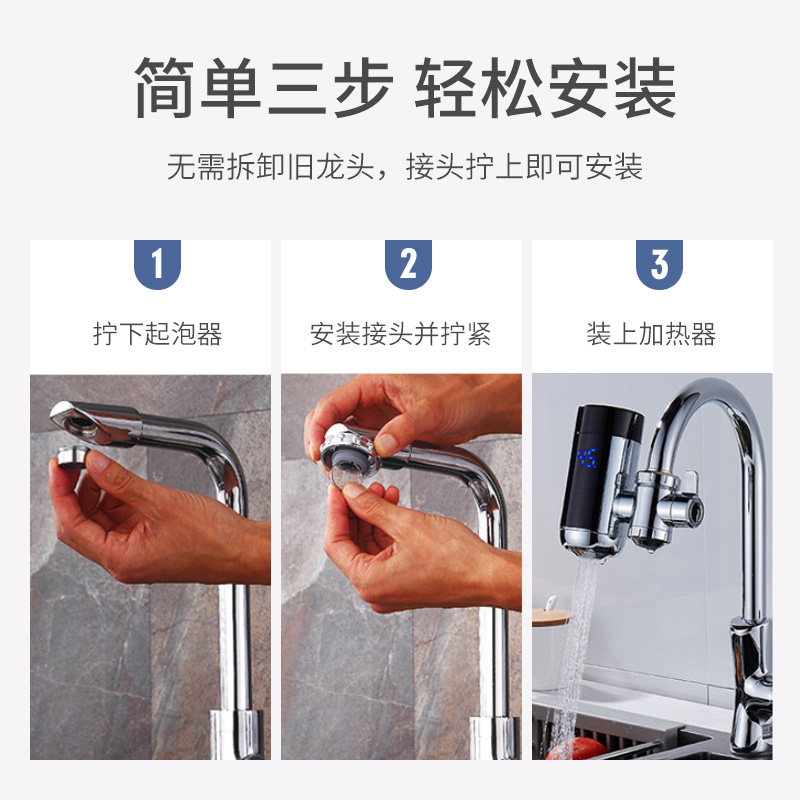 简单三步 轻松安装

无需拆卸旧龙头，接头拧上即可安装

1

拧下起泡器

2

安装接头并拧紧

3

装上加热器

45