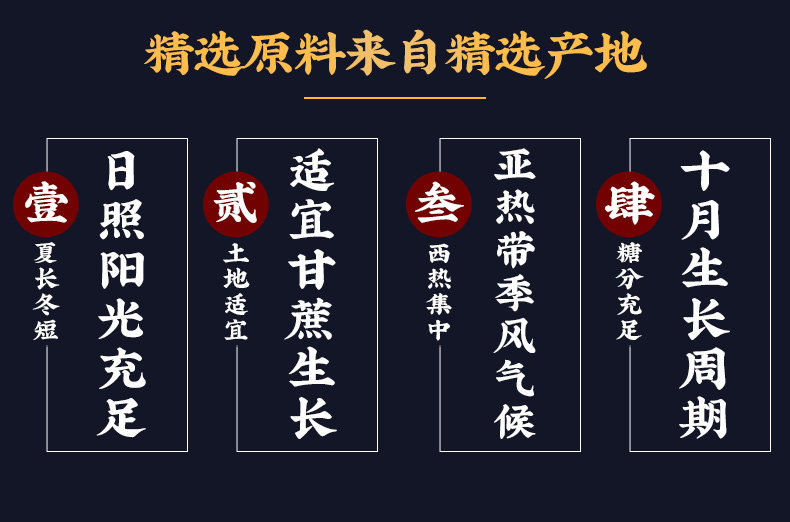 精选原料来自精选产地

壹
夏长冬短
日照阳光充足

贰
土地适宜
适宜甘蔗生长

叁
西热集中
亚热带季风气候

肆
糖分充足
十月生长周期