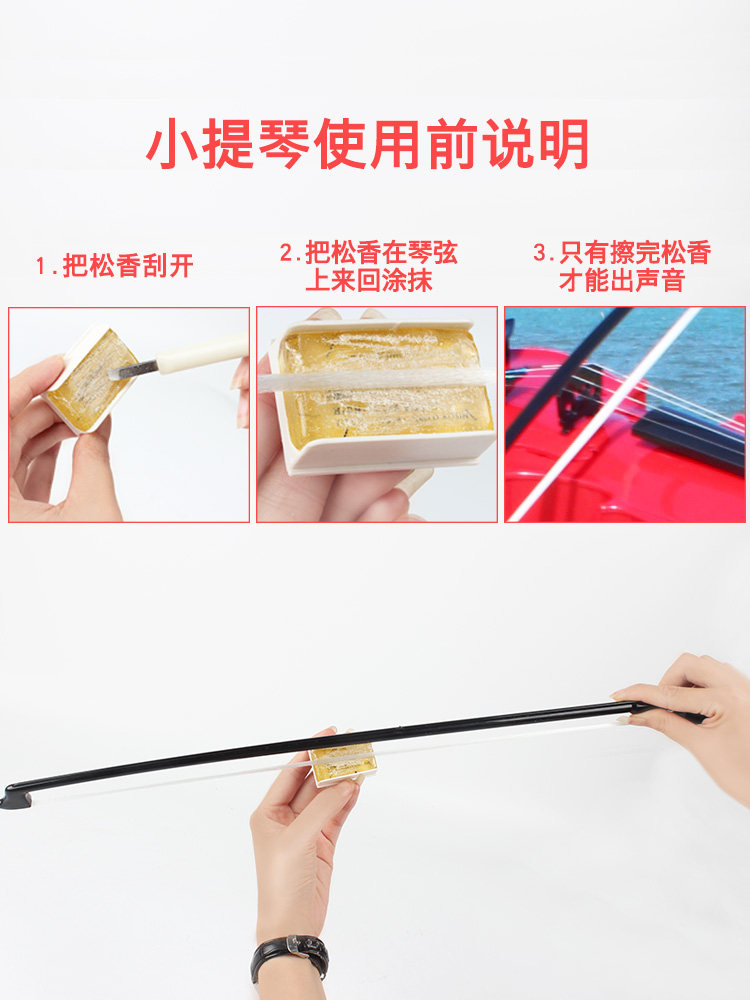 小提琴使用前说明

1.把松香刮开

2.把松香在琴弦上来回涂抹

3.只有擦完松香才能出声音